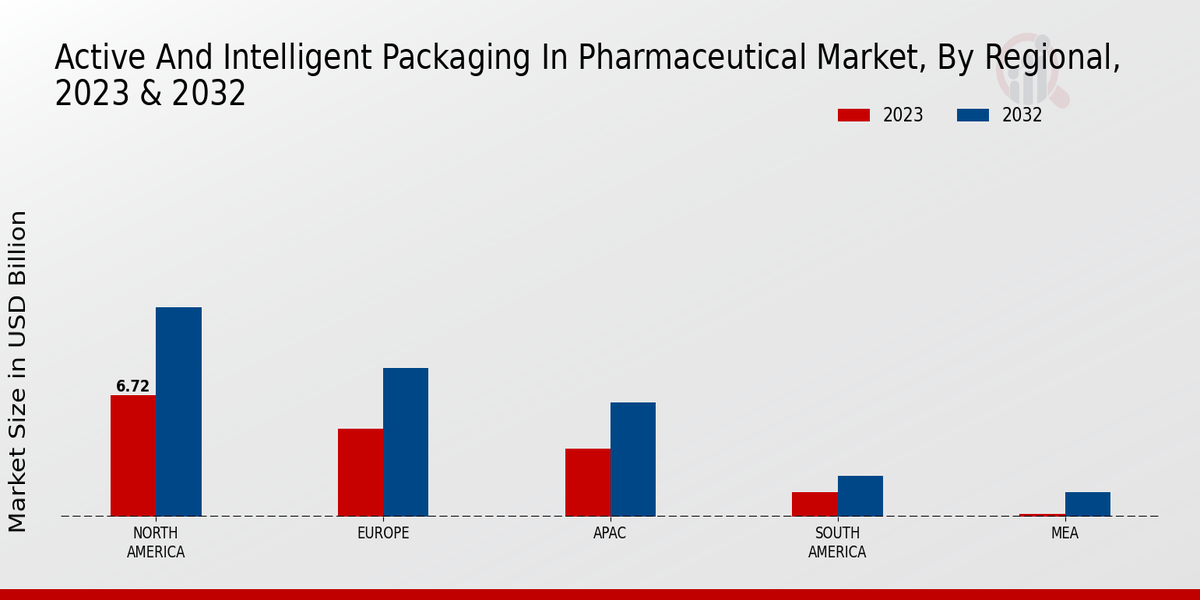 Active And Intelligent Packaging In Pharmaceutical Market, By Regional, 2023 & 2032

2023 2032

Market Size in USD Billion

6.72

NORTH AMERICA

EUROPE

APAC

SOUTH AMERICA

MEA