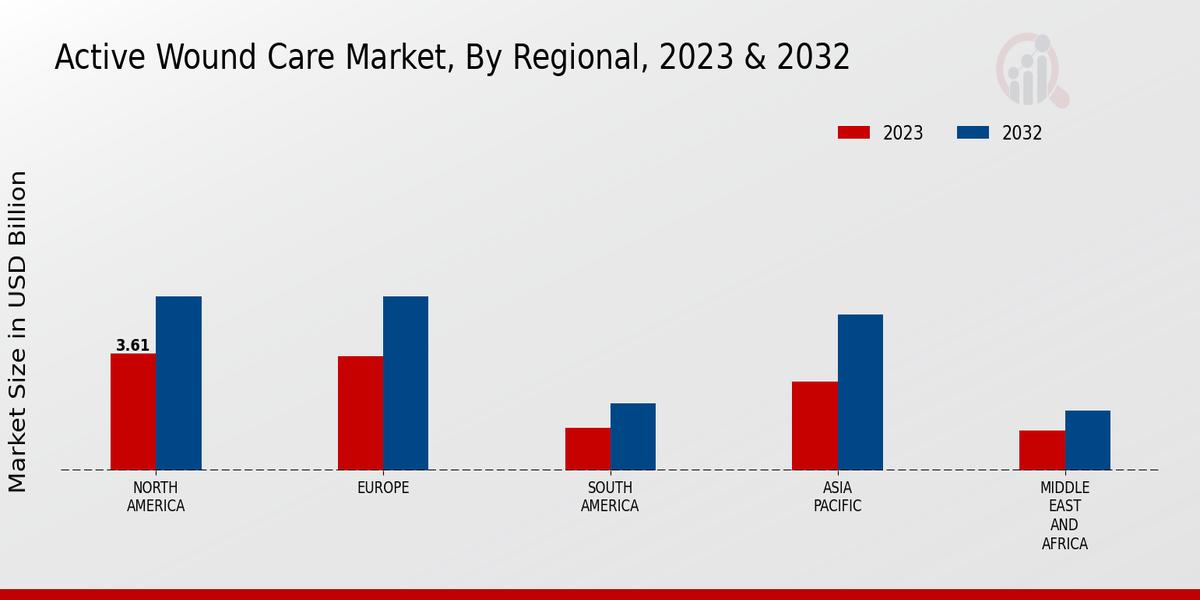 Active Wound Care Market, By Regional, 2023 & 2032

2023 2032

Market Size in USD Billion

3.61

NORTH AMERICA

EUROPE

SOUTH AMERICA

ASIA PACIFIC

MIDDLE EAST AND AFRICA