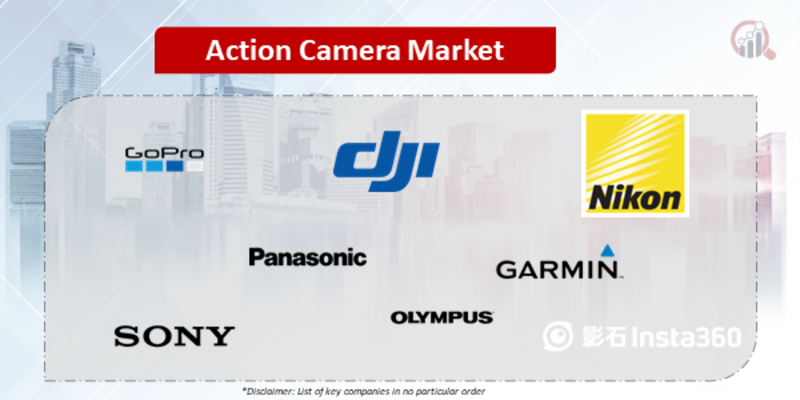 Action Camera Market

GoPro

dji

Nikon

Panasonic

GARMIN.

SONY

OLYMPUS

影石 Insta360

*Disclaimer: List of key companies in no particular order