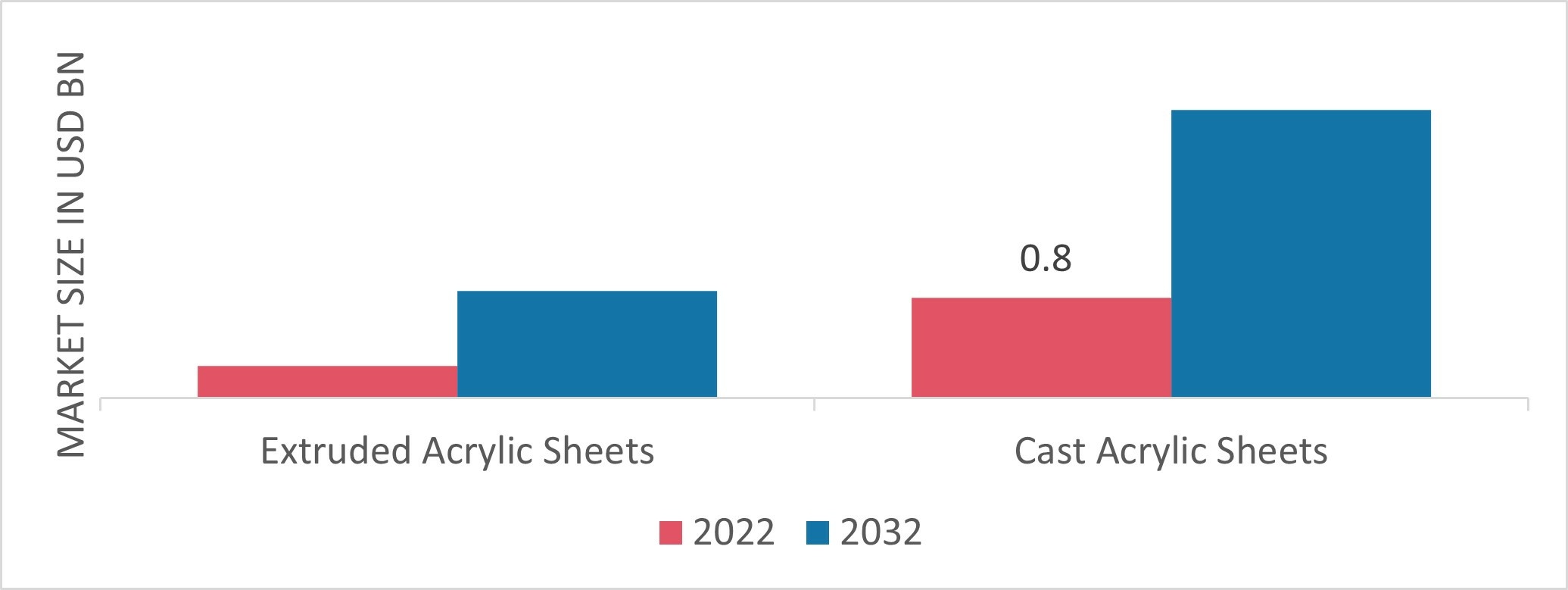 MARKET SIZE IN USD BN

0.8

Extruded Acrylic Sheets

Cast Acrylic Sheets

2022 2032