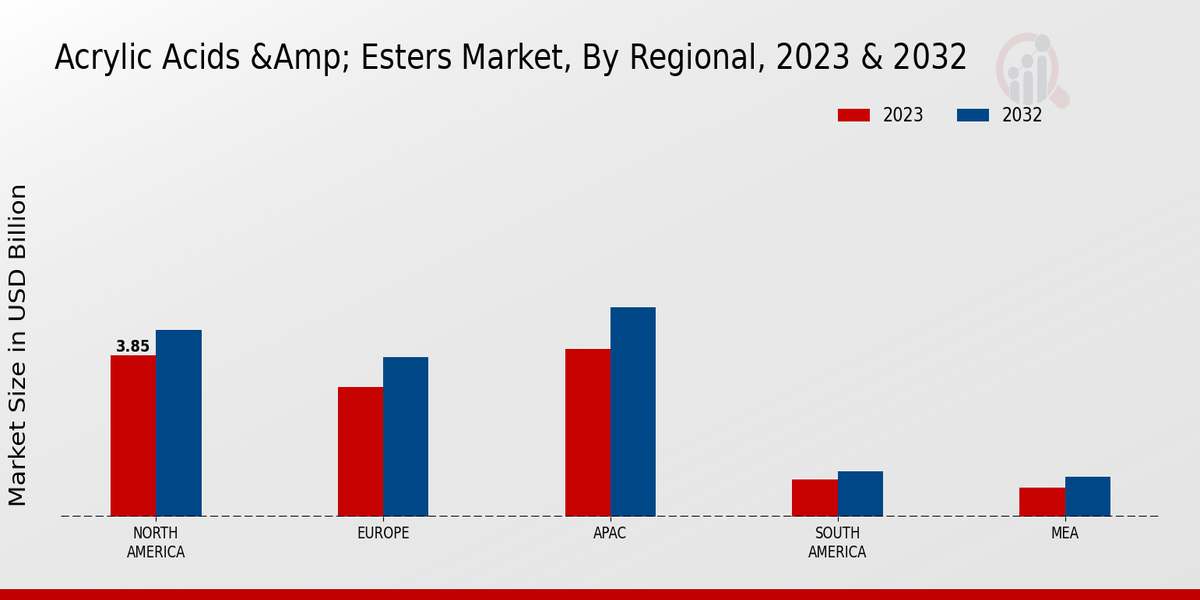 Acrylic Acids &Amp; Esters Market, By Regional, 2023 & 2032

2023 2032

Market Size in USD Billion

3.85

NORTH AMERICA

EUROPE

APAC

SOUTH AMERICA

MEA