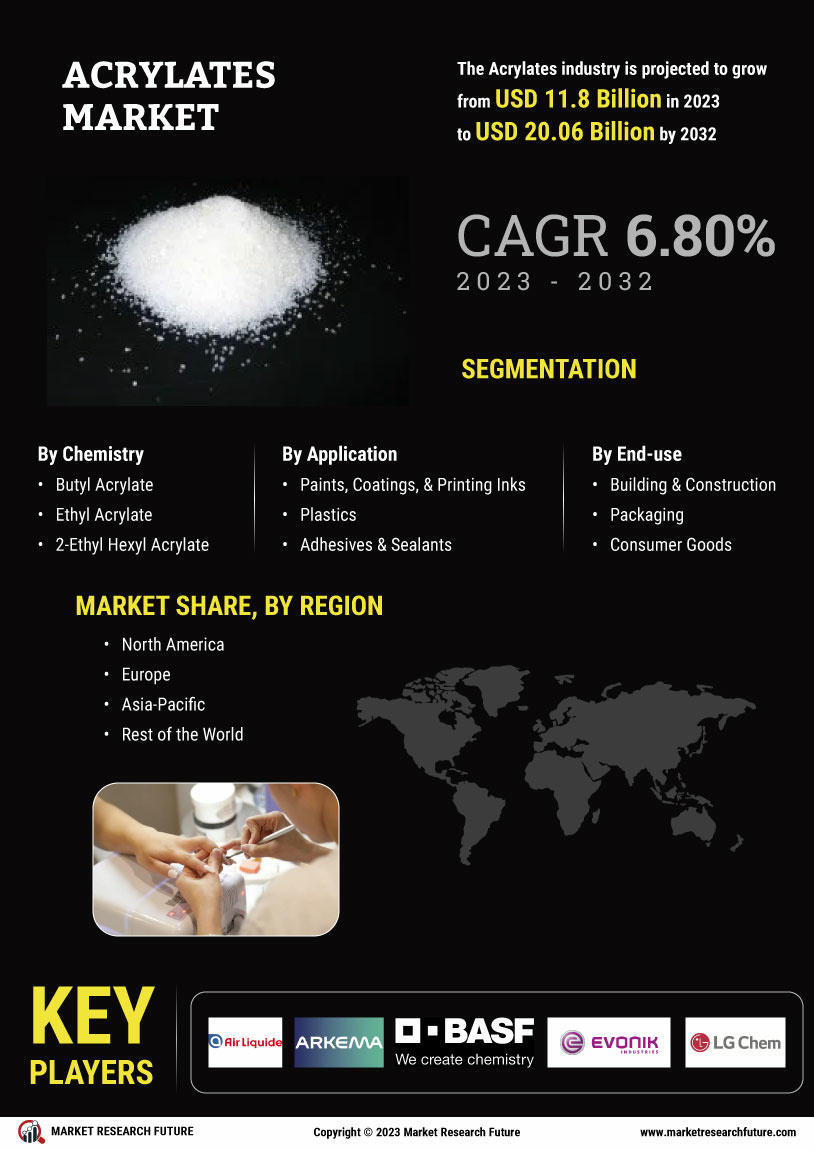 ACRYLATES MARKET

The Acrylates industry is projected to grow from USD 11.8 Billion in 2023 to USD 20.06 Billion by 2032

CAGR 6.80%
2023 - 2032

SEGMENTATION

By Chemistry
• Butyl Acrylate
• Ethyl Acrylate
• 2-Ethyl Hexyl Acrylate

By Application
• Paints, Coatings, & Printing Inks
• Plastics
• Adhesives & Sealants

By End-use
• Building & Construction
• Packaging
• Consumer Goods

MARKET SHARE, BY REGION
• North America
• Europe
• Asia-Pacific
• Rest of the World

KEY PLAYERS

Air Liquide
ARKEMA
BASF
We create chemistry
EVONIK
INDUSTRIES
LG Chem

MARKET RESEARCH FUTURE
Copyright © 2023 Market Research Future
www.marketresearchfuture.com