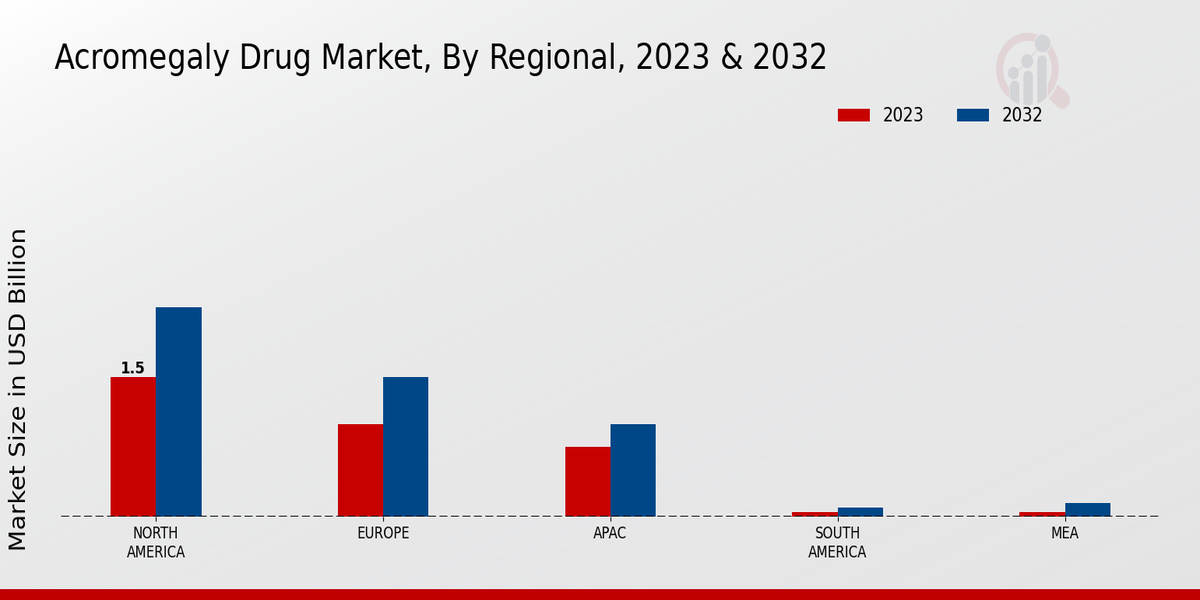 Acromegaly Drug Market, By Regional, 2023 & 2032

2023 2032

Market Size in USD Billion

1.5

NORTH AMERICA

EUROPE

APAC

SOUTH AMERICA

MEA