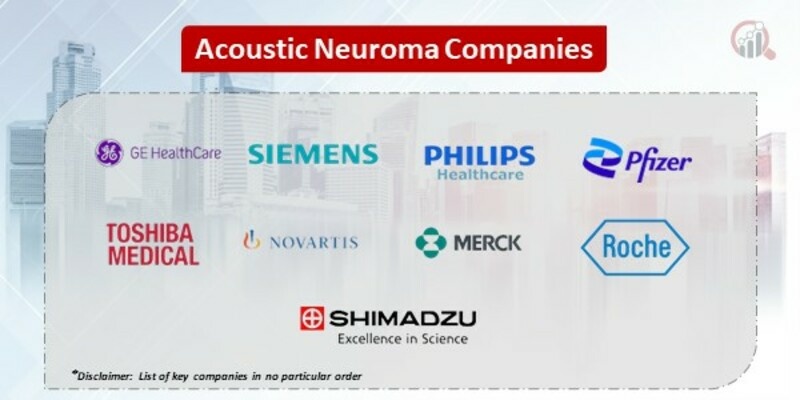 Acoustic Neuroma Companies

GE HealthCare

SIEMENS

PHILIPS
Healthcare

Pfizer

TOSHIBA
MEDICAL

NOVARTIS

MERCK

Roche

SHIMADZU
Excellence in Science

*Disclaimer: List of key companies in no particular order