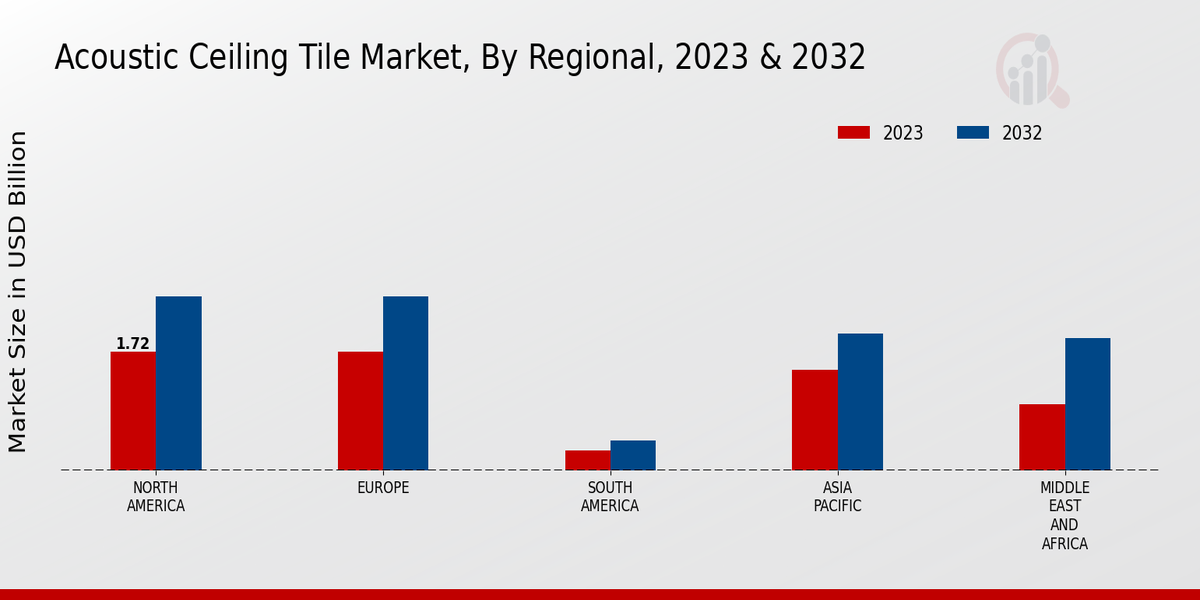 Acoustic Ceiling Tile Market, By Regional, 2023 & 2032

2023
2032

Market Size in USD Billion

1.72

NORTH AMERICA
EUROPE
SOUTH AMERICA
ASIA PACIFIC
MIDDLE EAST AND AFRICA