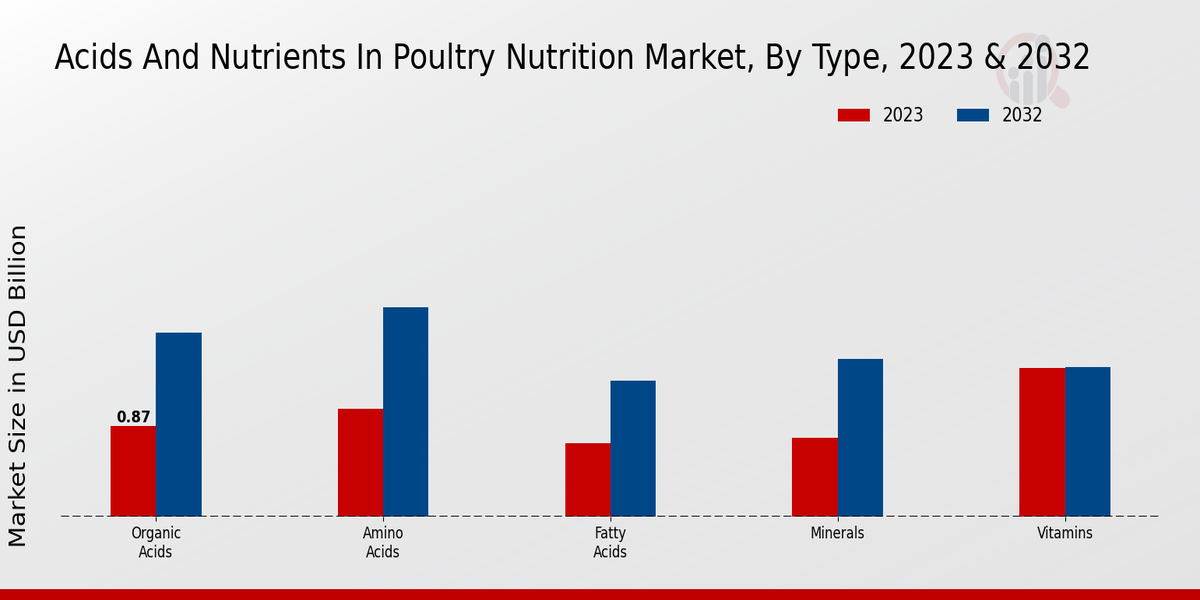 Acids And Nutrients In Poultry Nutrition Market, By Type, 2023 & 2032

2023
2032

Market Size in USD Billion

0.87

Organic Acids
Amino Acids
Fatty Acids
Minerals
Vitamins