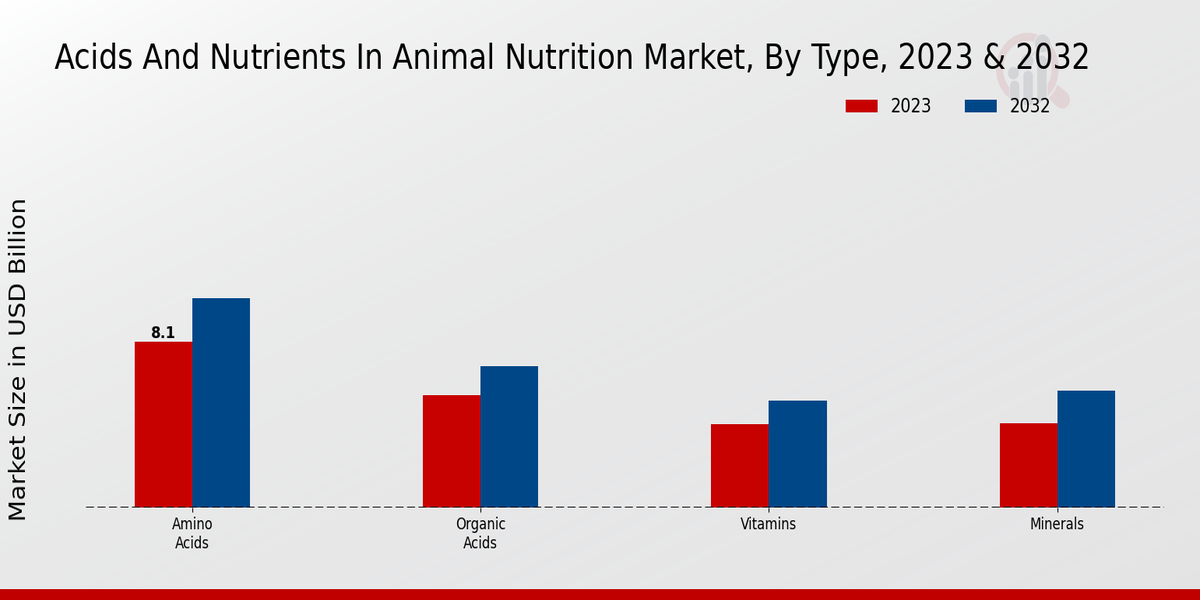 Acids And Nutrients In Animal Nutrition Market, By Type, 2023 & 2032

2023
2032

Market Size in USD Billion

8.1

Amino Acids
Organic Acids
Vitamins
Minerals