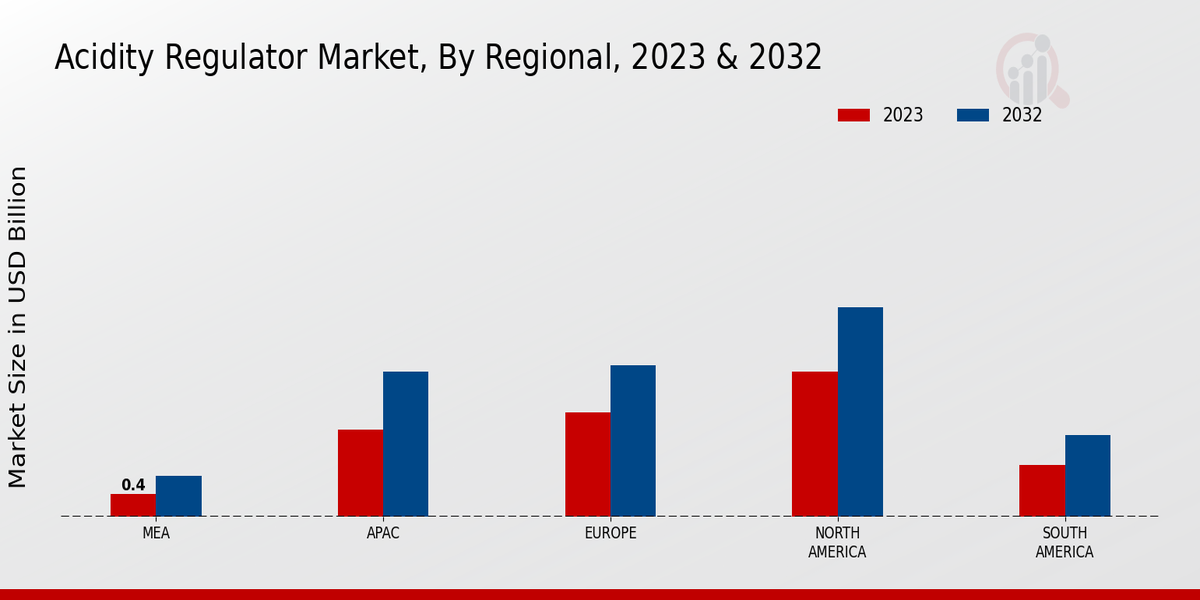 Acidity Regulator Market, By Regional, 2023 & 2032

2023 2032

Market Size in USD Billion

0.4

MEA
APAC
EUROPE
NORTH AMERICA
SOUTH AMERICA