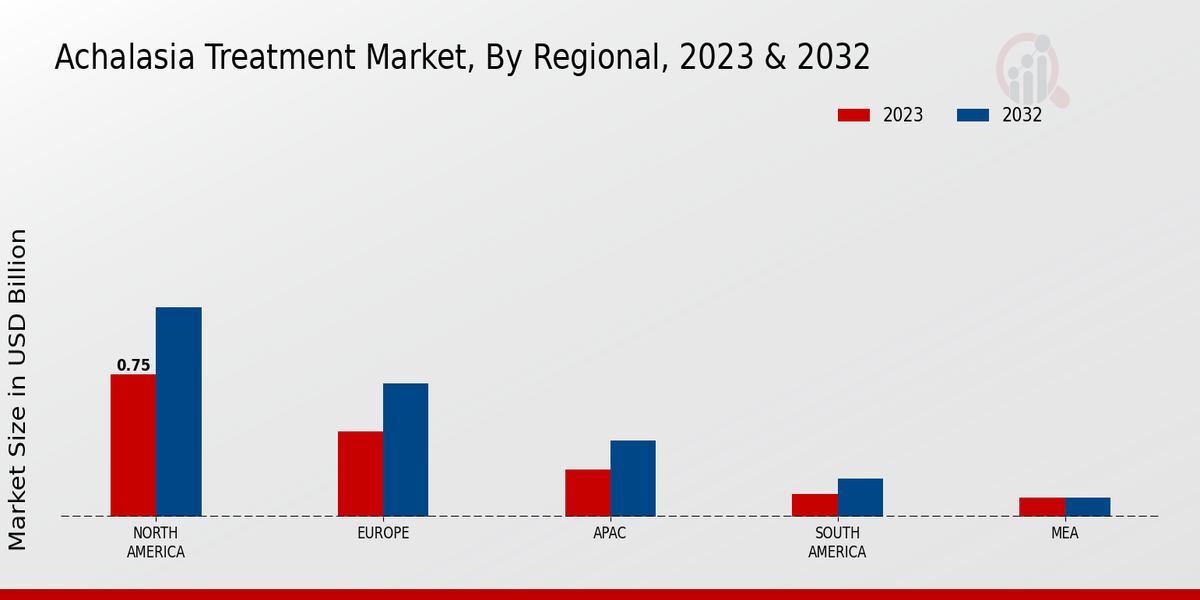 Achalasia Treatment Market, By Regional, 2023 & 2032

2023
2032

Market Size in USD Billion

0.75

NORTH AMERICA
EUROPE
APAC
SOUTH AMERICA
MEA