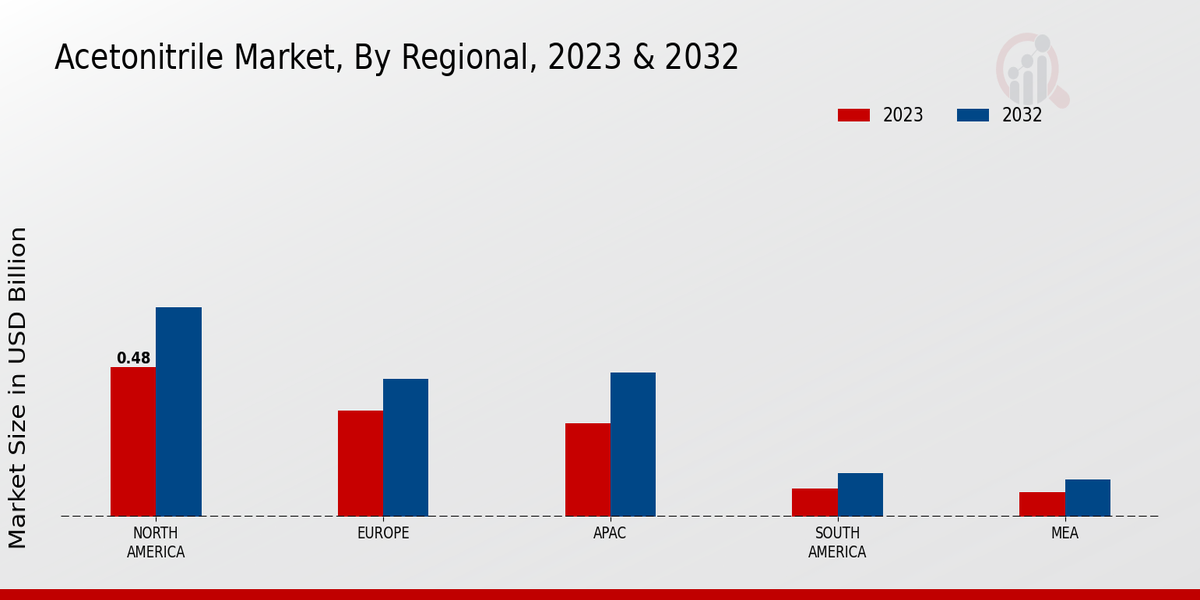 Acetonitrile Market, By Regional, 2023 & 2032

2023
2032

Market Size in USD Billion

0.48

NORTH AMERICA
EUROPE
APAC
SOUTH AMERICA
MEA