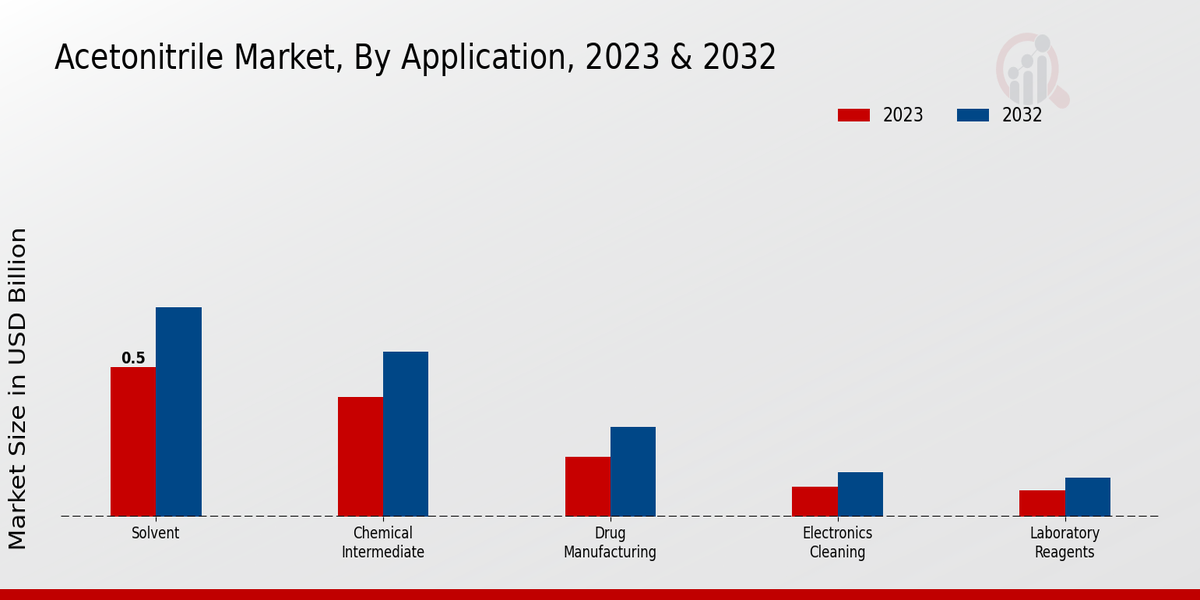 Acetonitrile Market, By Application, 2023 & 2032

2023 2032

Market Size in USD Billion

0.5

Solvent

Chemical Intermediate

Drug Manufacturing

Electronics Cleaning

Laboratory Reagents