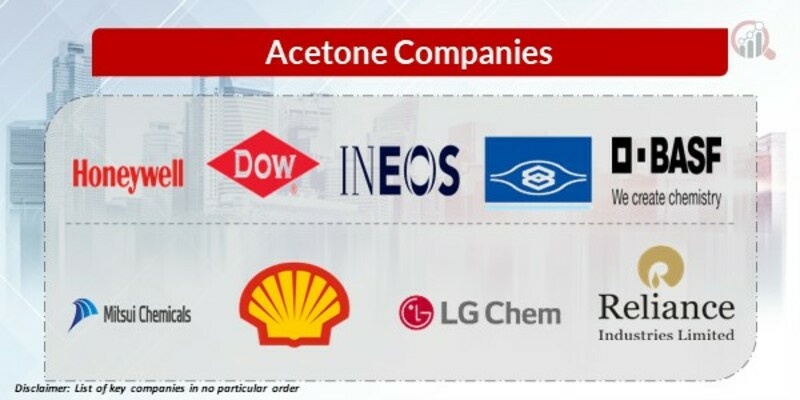 Acetone Companies

Honeywell
DOW
INEOS
BASF
We create chemistry

Mitsui Chemicals
LG Chem
Reliance
Industries Limited

Disclaimer: List of key companies in no particular order