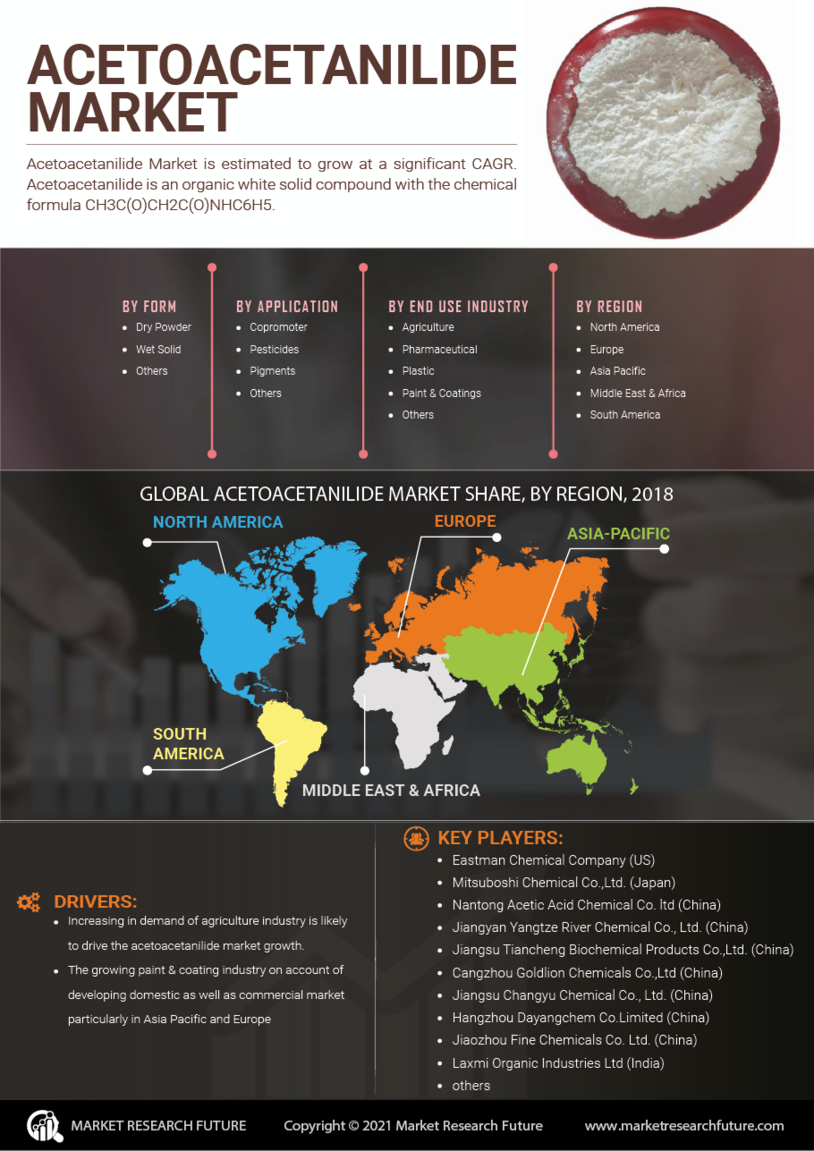 ACETOACETANILIDE MARKET

Acetoacetanilide Market is estimated to grow at a significant CAGR. Acetoacetanilide is an organic white solid compound with the chemical formula CH3C(O)CH2C(O)NHC6H5.

BY FORM
- Dry Powder
- Wet Solid
- Others

BY APPLICATION
- Copromoter
- Pesticides
- Pigments
- Others

BY END USE INDUSTRY
- Agriculture
- Pharmaceutical
- Plastic
- Paint & Coatings
- Others

BY REGION
- North America
- Europe
- Asia Pacific
- Middle East & Africa
- South America

GLOBAL ACETOACETANILIDE MARKET SHARE, BY REGION, 2018

NORTH AMERICA
EUROPE
ASIA-PACIFIC
SOUTH AMERICA
MIDDLE EAST & AFRICA

DRIVERS:
- Increasing in demand of agriculture industry is likely to drive the acetoacetanilide market growth.
- The growing paint & coating industry on account of developing domestic as well as commercial market particularly in Asia Pacific and Europe

KEY PLAYERS:
- Eastman Chemical Company (US)
- Mitsuboshi Chemical Co.,Ltd. (Japan)
- Nantong Acetic Acid Chemical Co. ltd (China)
- Jiangyan Yangtze River Chemical Co., Ltd. (China)
- Jiangsu Tiancheng Biochemical Products Co.,Ltd. (China)
- Cangzhou Goldlion Chemicals Co.,Ltd (China)
- Jiangsu Changyu Chemical Co., Ltd. (China)
- Hangzhou Dayangchem Co.Limited (China)
- Jiaozhou Fine Chemicals Co. Ltd. (China)
- Laxmi Organic Industries Ltd (India)
- others

MARKET RESEARCH FUTURE
Copyright © 2021 Market Research Future
www.marketresearchfuture.com