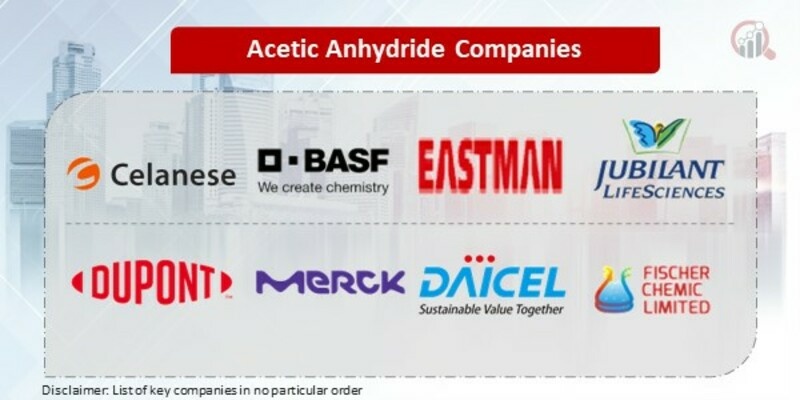 Acetic Anhydride Companies

Celanese

BASF
We create chemistry

EASTMAN

JUBILANT
LIFESCIENCES

DUPONT

MERCK

DAICEL
Sustainable Value Together

FISCHER
CHEMIC
LIMITED

Disclaimer: List of key companies in no particular order