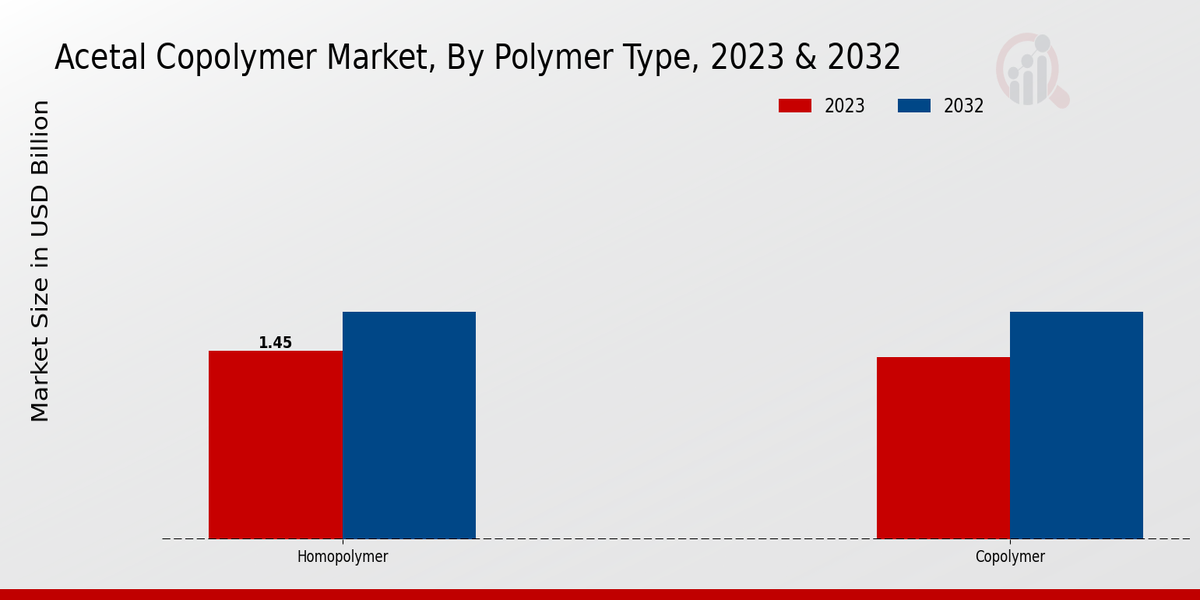 Acetal Copolymer Market, By Polymer Type, 2023 & 2032

2023
2032

Market Size in USD Billion

1.45

Homopolymer
Copolymer