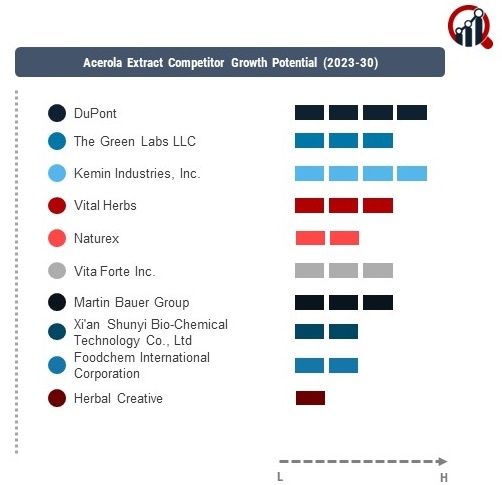 Acerola Extract Competitor Growth Potential (2023-30)

DuPont

The Green Labs LLC

Kemin Industries, Inc.

Vital Herbs

Naturex

Vita Forte Inc.

Martin Bauer Group

Xi'an Shunyi Bio-Chemical Technology Co., Ltd

Foodchem International Corporation

Herbal Creative

L

H