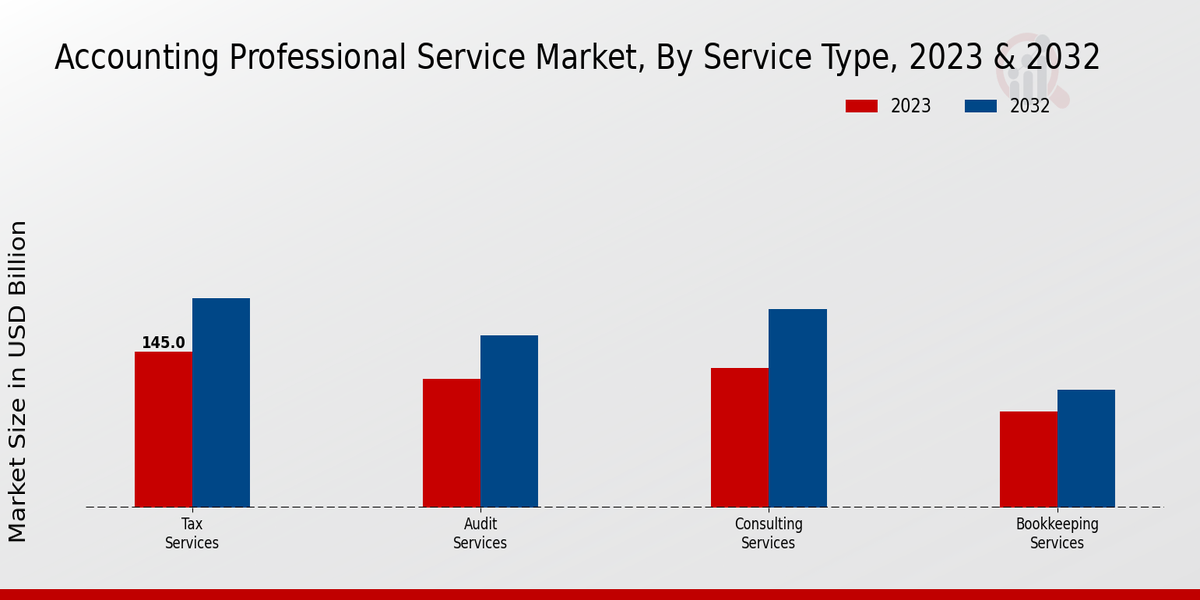 Accounting Professional Service Market, By Service Type, 2023 & 2032

2023 2032

Market Size in USD Billion

145.0

Tax Services

Audit Services

Consulting Services

Bookkeeping Services