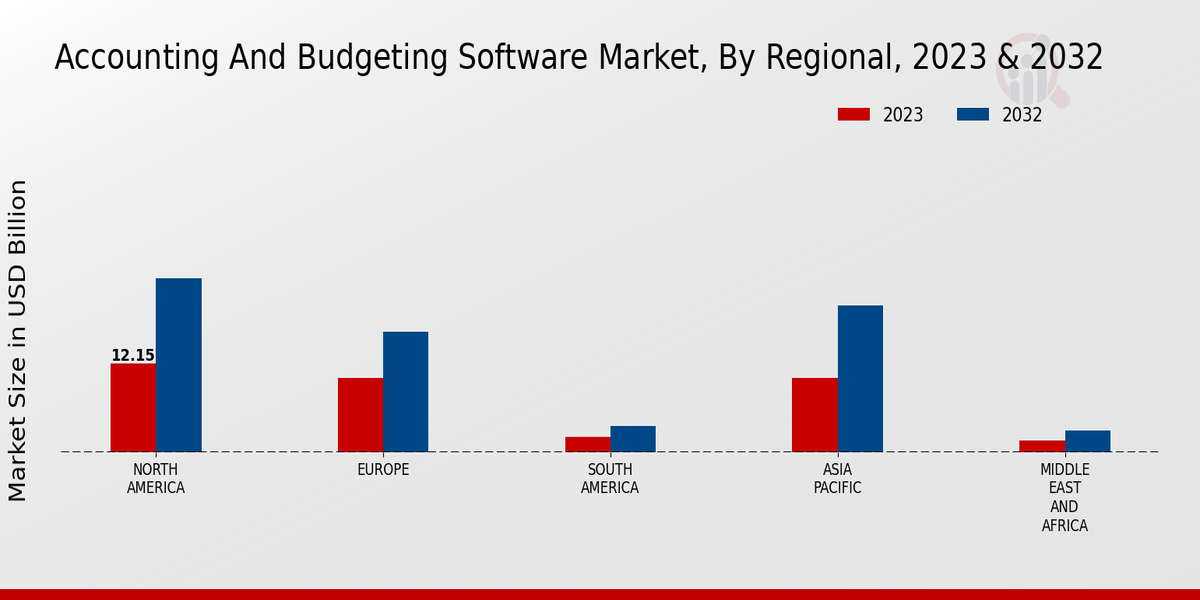 Accounting And Budgeting Software Market, By Regional, 2023 & 2032

2023
2032

Market Size in USD Billion

12.15

NORTH AMERICA
EUROPE
SOUTH AMERICA
ASIA PACIFIC
MIDDLE EAST AND AFRICA