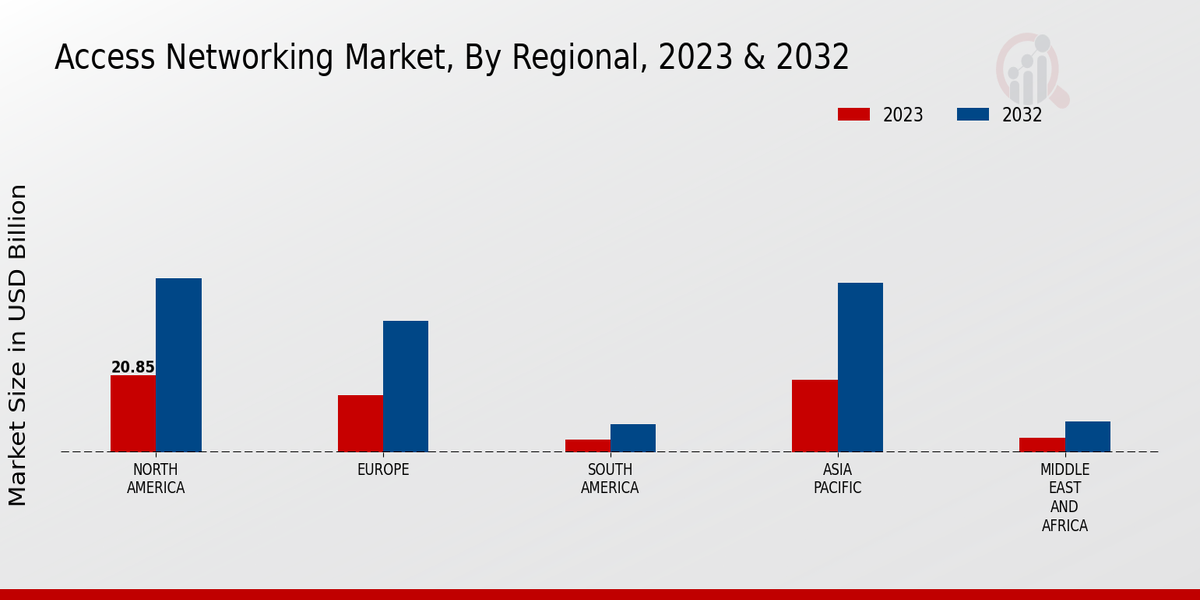 Access Networking Market, By Regional, 2023 & 2032

2023
2032

Market Size in USD Billion

20.85

NORTH AMERICA
EUROPE
SOUTH AMERICA
ASIA PACIFIC
MIDDLE EAST AND AFRICA