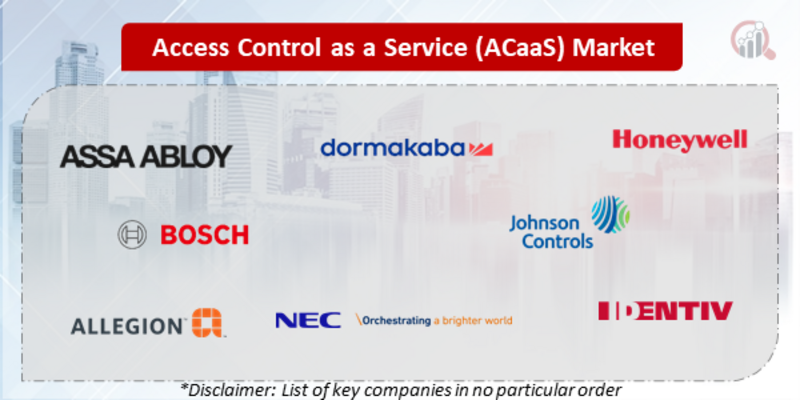 Access Control as a Service (ACaaS) Market

ASSA ABLOY

dormakaba

Honeywell

BOSCH

Johnson Controls

ALLEGION

NEC \Orchestrating a brighter world

IDENTIV

*Disclaimer: List of key companies in no particular order