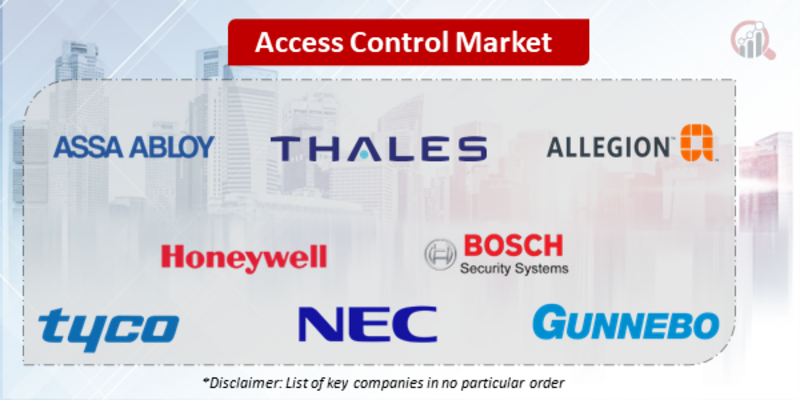 Access Control Market

ASSA ABLOY

THALES

ALLEGION

Honeywell

BOSCH
Security Systems

tyco

NEC

GUNNEBO

*Disclaimer: List of key companies in no particular order