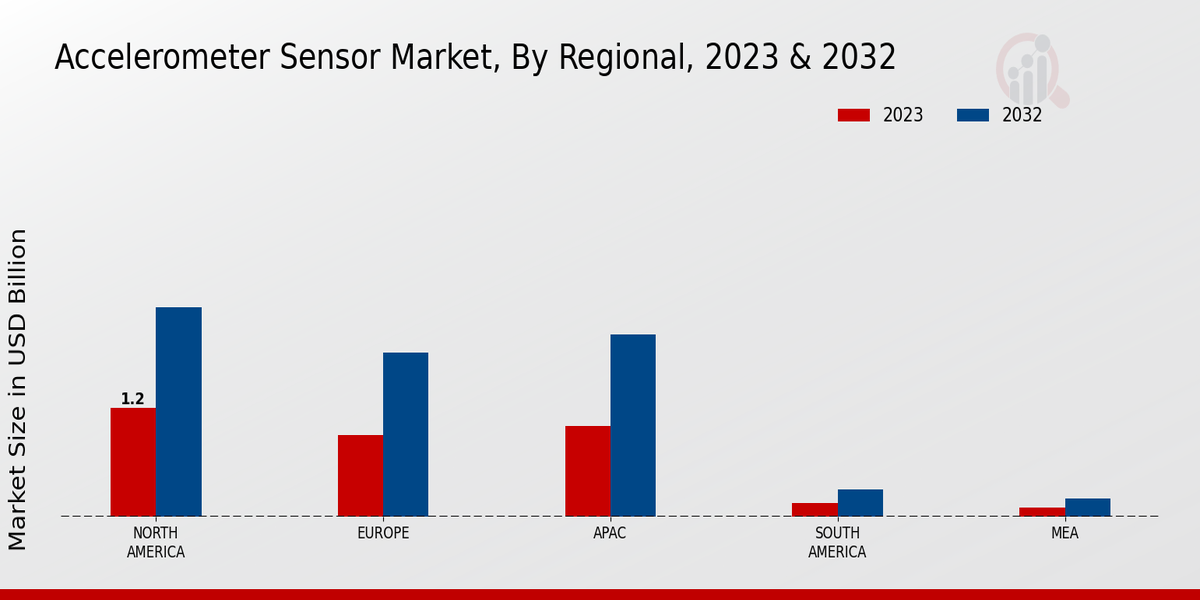 Accelerometer Sensor Market, By Regional, 2023 & 2032

2023
2032

Market Size in USD Billion

1.2

NORTH AMERICA
EUROPE
APAC
SOUTH AMERICA
MEA