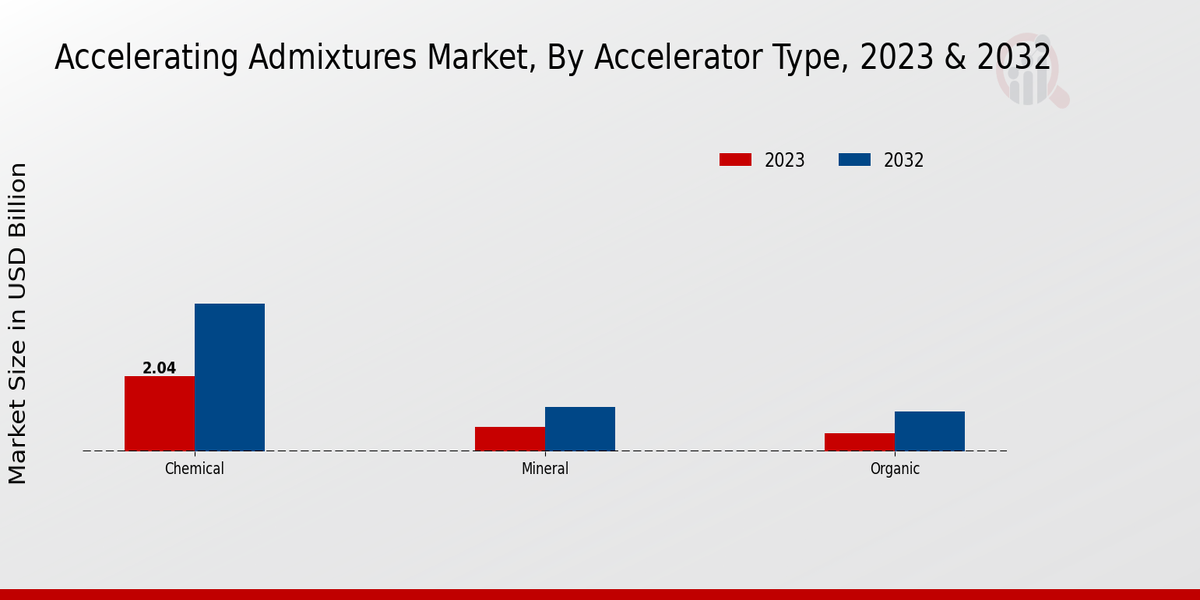 Accelerating Admixtures Market, By Accelerator Type, 2023 & 2032

2023
2032

Market Size in USD Billion

2.04

Chemical
Mineral
Organic