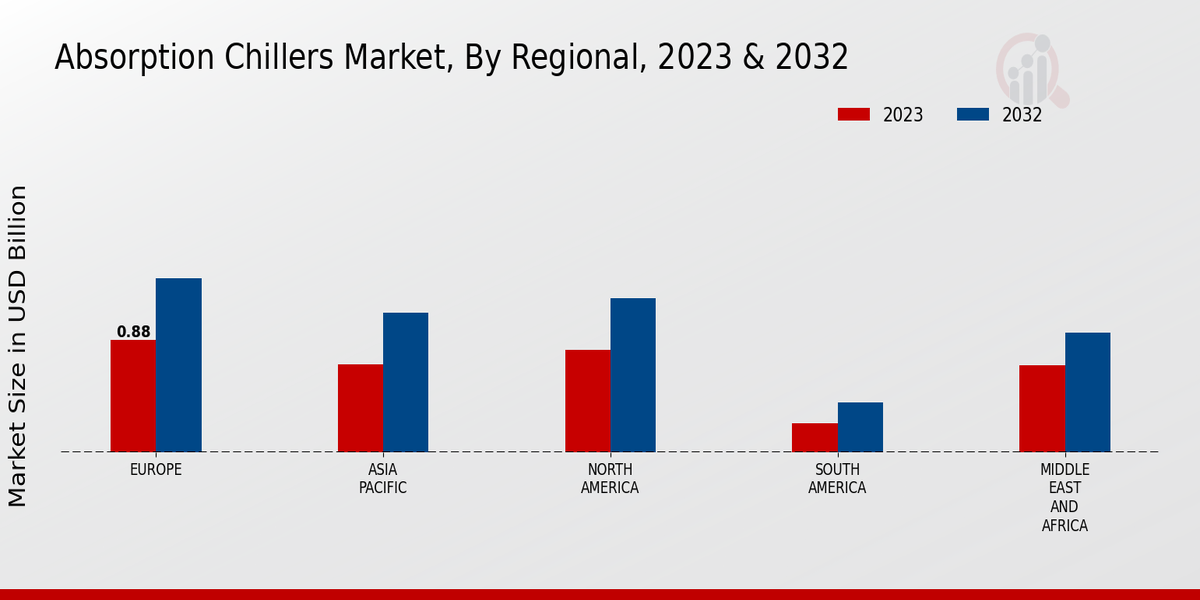 Absorption Chillers Market, By Regional, 2023 & 2032

2023
2032

Market Size in USD Billion

0.88

EUROPE
ASIA PACIFIC
NORTH AMERICA
SOUTH AMERICA
MIDDLE EAST AND AFRICA