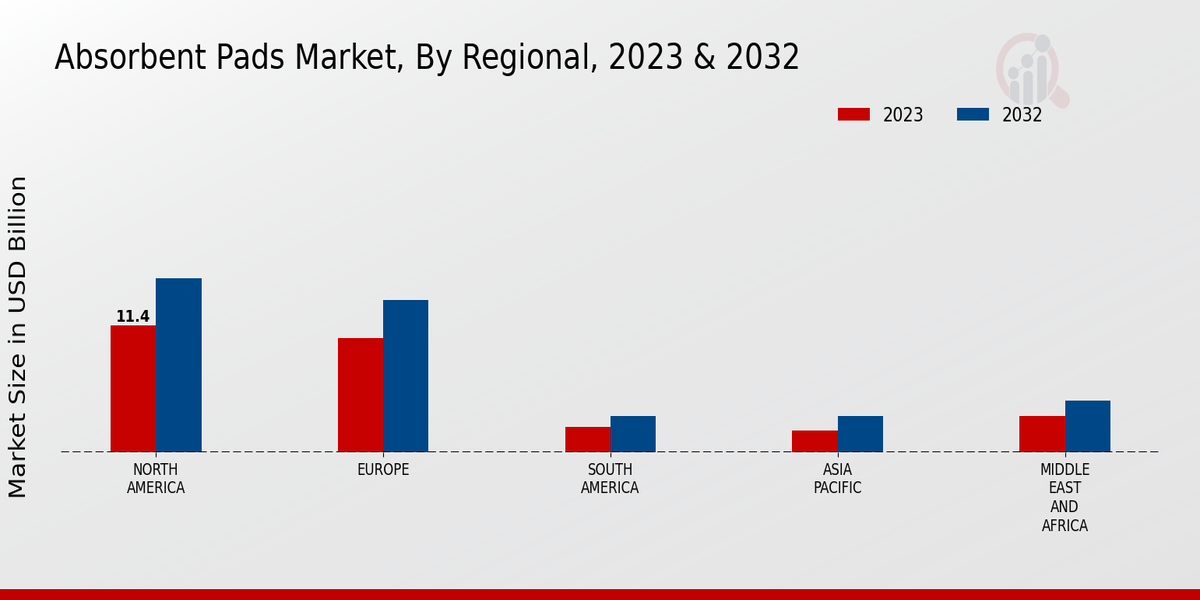 Absorbent Pads Market, By Regional, 2023 & 2032

2023 2032

Market Size in USD Billion

11.4

NORTH AMERICA

EUROPE

SOUTH AMERICA

ASIA PACIFIC

MIDDLE EAST AND AFRICA