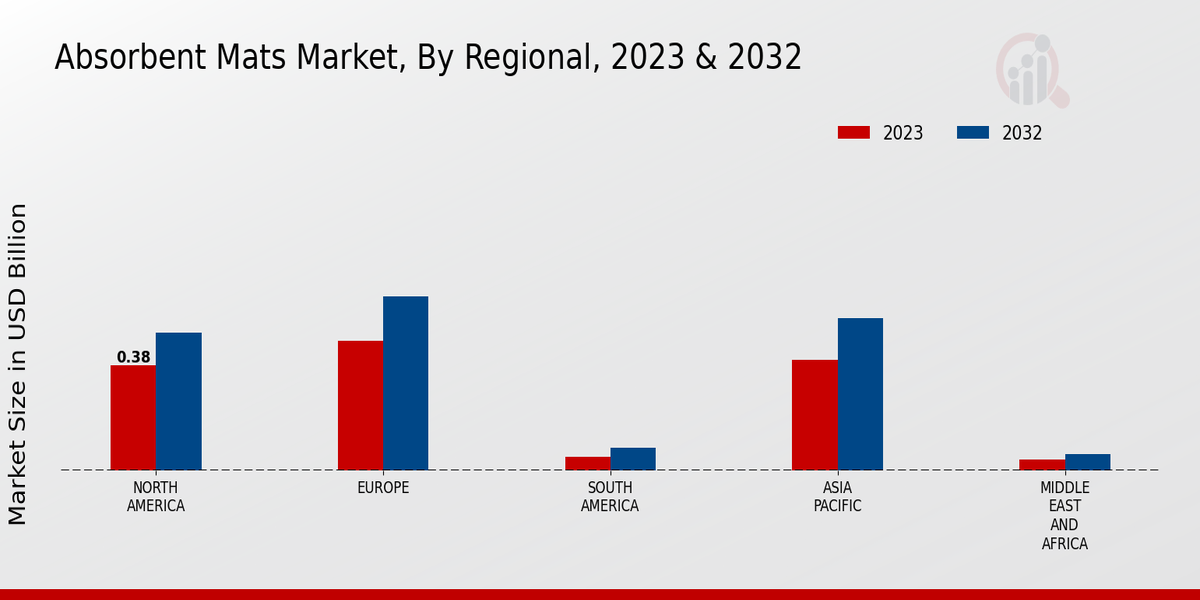 Absorbent Mats Market, By Regional, 2023 & 2032

2023
2032

Market Size in USD Billion

0.38

NORTH AMERICA
EUROPE
SOUTH AMERICA
ASIA PACIFIC
MIDDLE EAST AND AFRICA