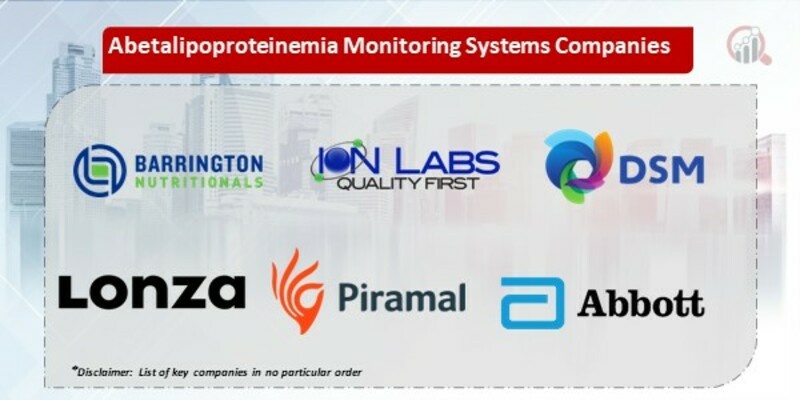 Abetalipoproteinemia Monitoring Systems Companies

BARRINGTON NUTRITIONALS

ION LABS QUALITY FIRST

DSM

LONZA

Piramal

Abbott

*Disclaimer: List of key companies in no particular order