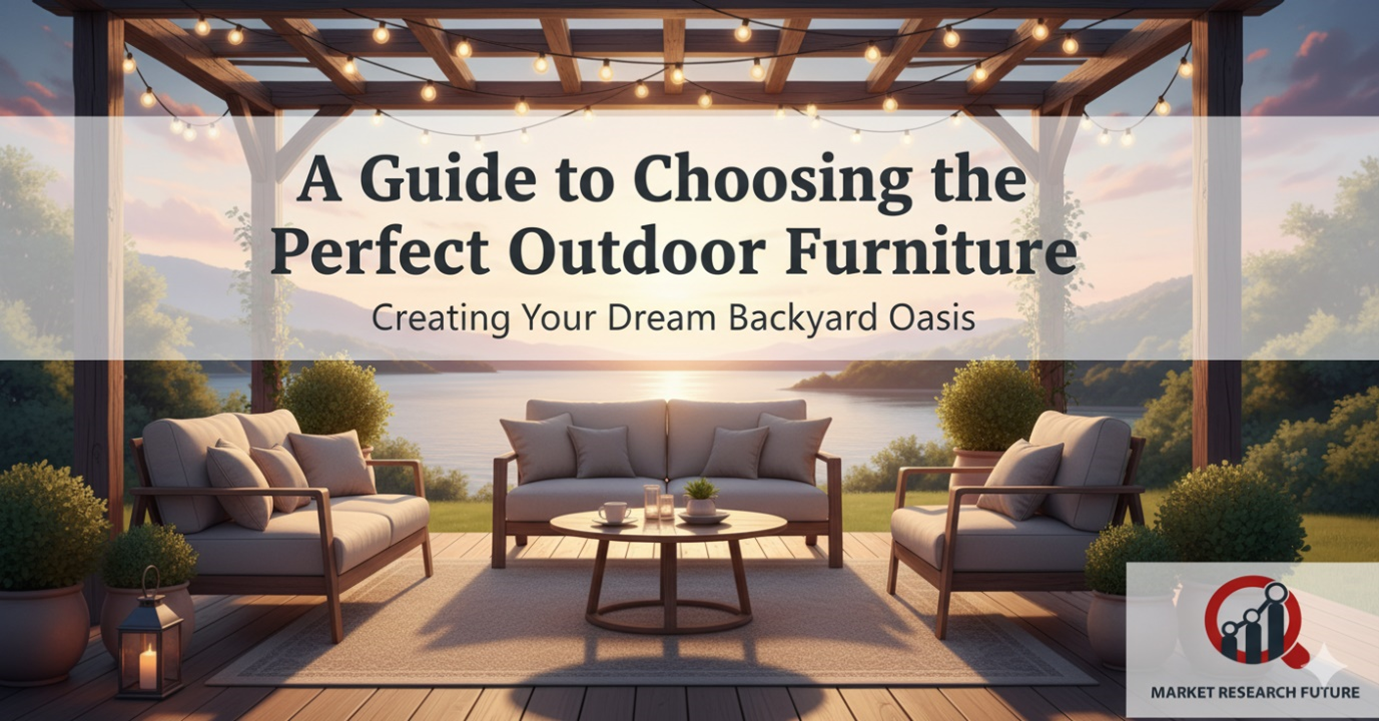 A Guide to Choosing the Perfect Outdoor Furniture

Creating Your Dream Backyard Oasis

MARKET RESEARCH FUTURE