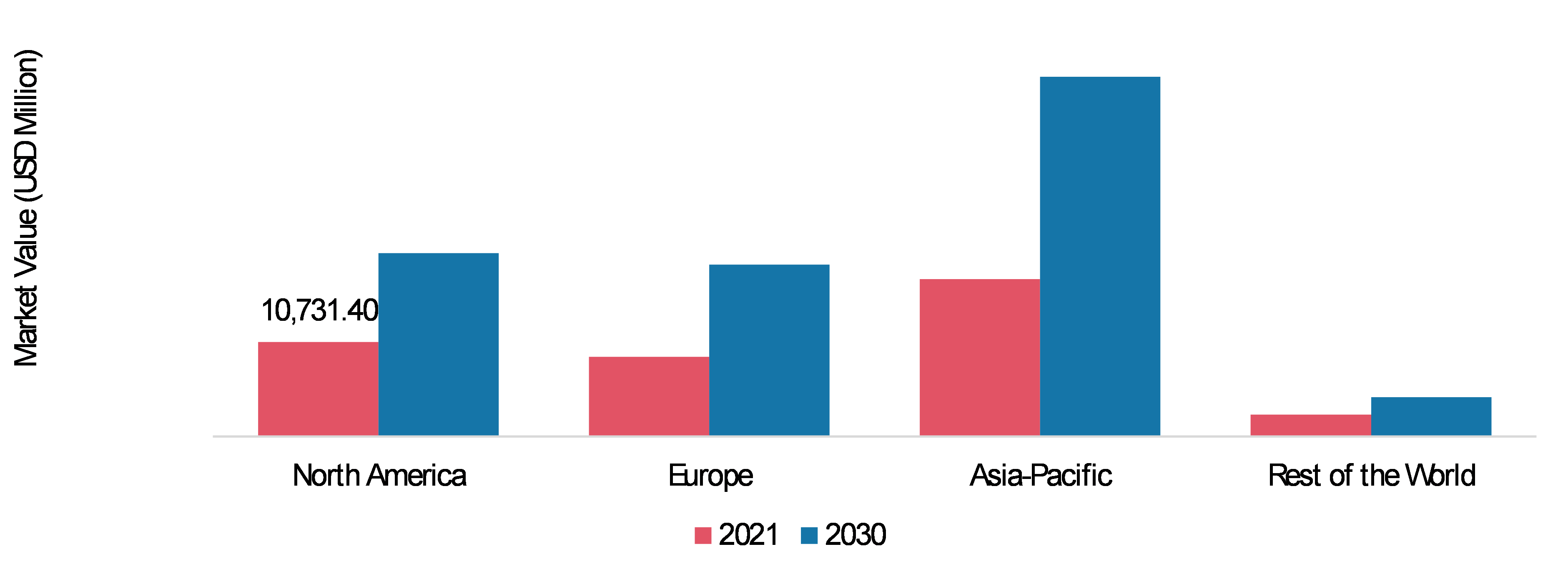 Market Value (USD Million)

10,731.40

North America

Europe

Asia-Pacific

Rest of the World

2021 2030