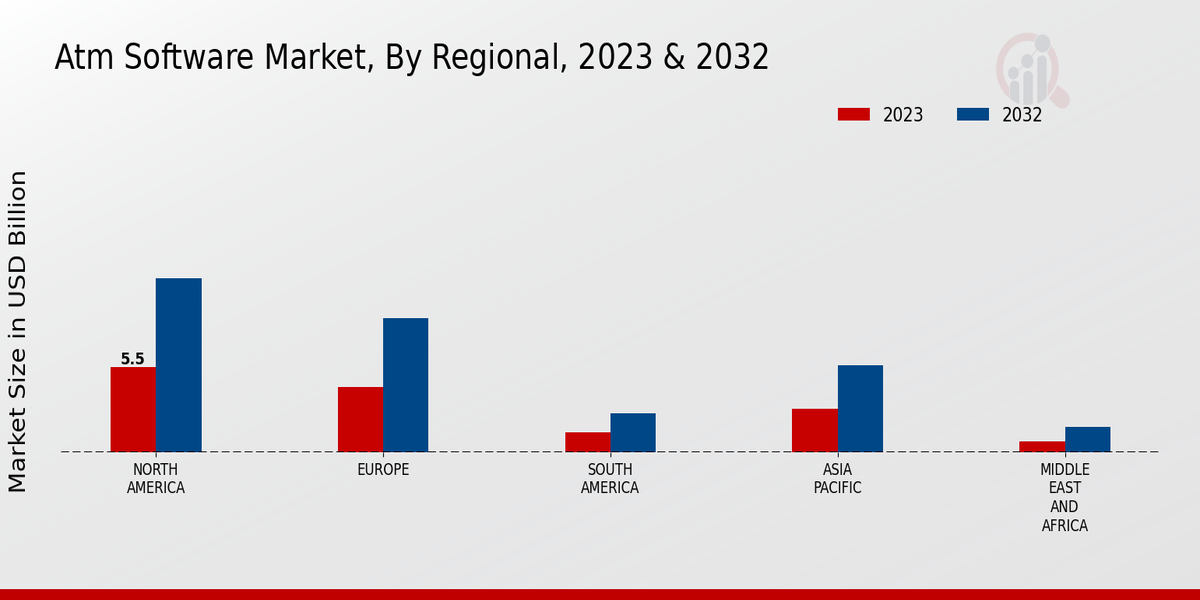 Atm Software Market, By Regional, 2023 & 2032

2023 2032

Market Size in USD Billion

5.5

NORTH AMERICA

EUROPE

SOUTH AMERICA

ASIA PACIFIC

MIDDLE EAST AND AFRICA