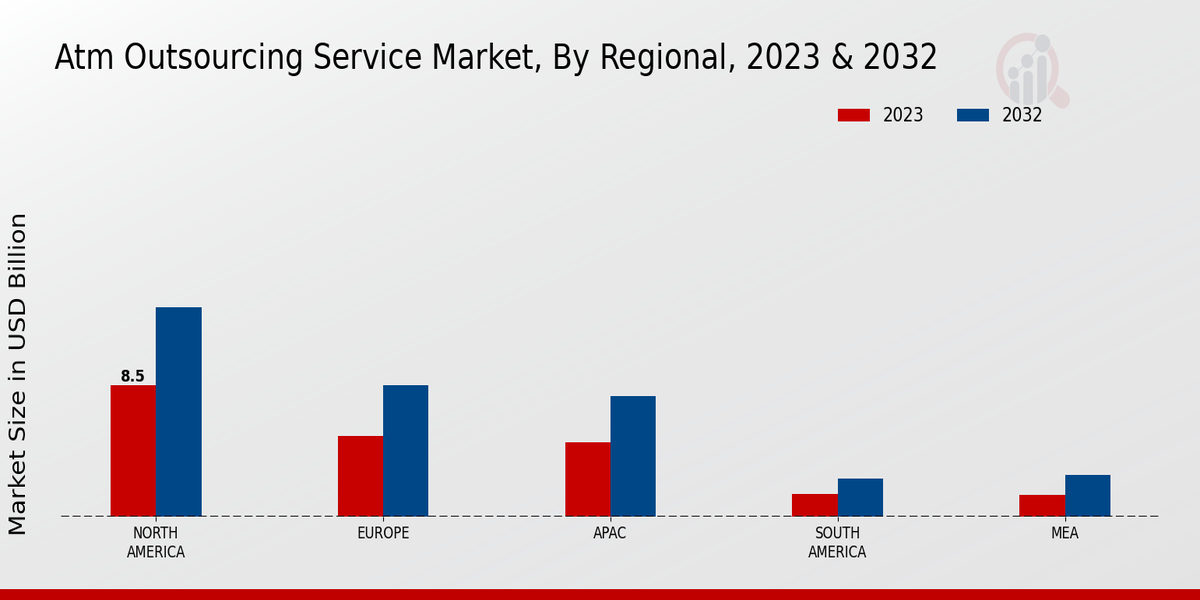 Atm Outsourcing Service Market, By Regional, 2023 & 2032

2023
2032

Market Size in USD Billion

8.5

NORTH AMERICA
EUROPE
APAC
SOUTH AMERICA
MEA