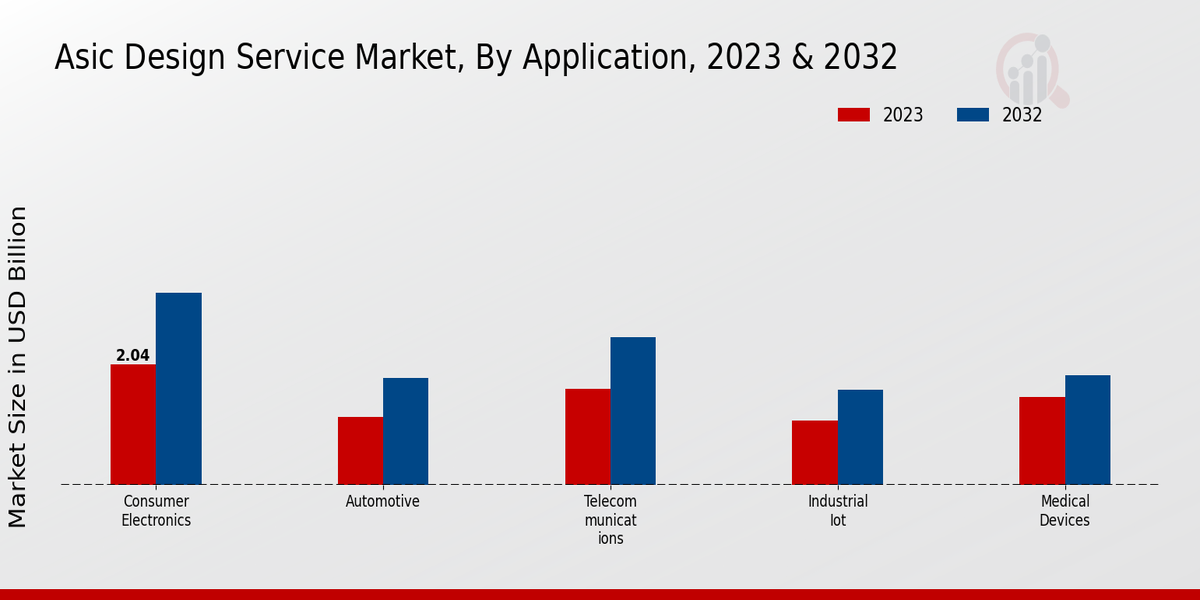 Asic Design Service Market, By Application, 2023 & 2032

2023 2032

Market Size in USD Billion

2.04

Consumer Electronics

Automotive

Telecom municat ions

Industrial Iot

Medical Devices