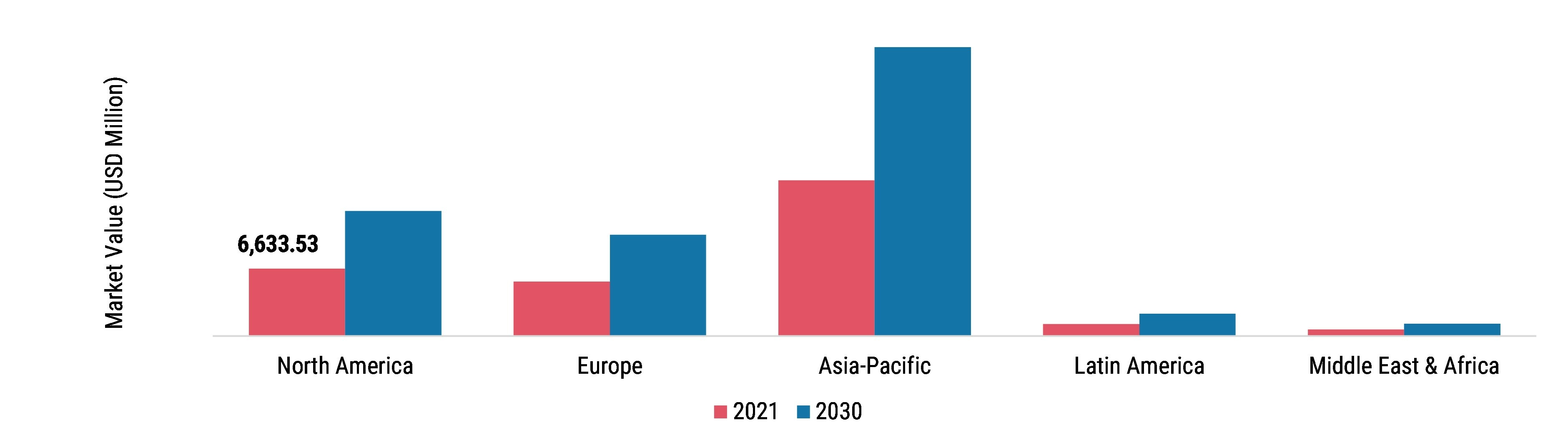 Market Value (USD Million)

6,633.53

North America
Europe
Asia-Pacific
Latin America
Middle East & Africa

2021 2030