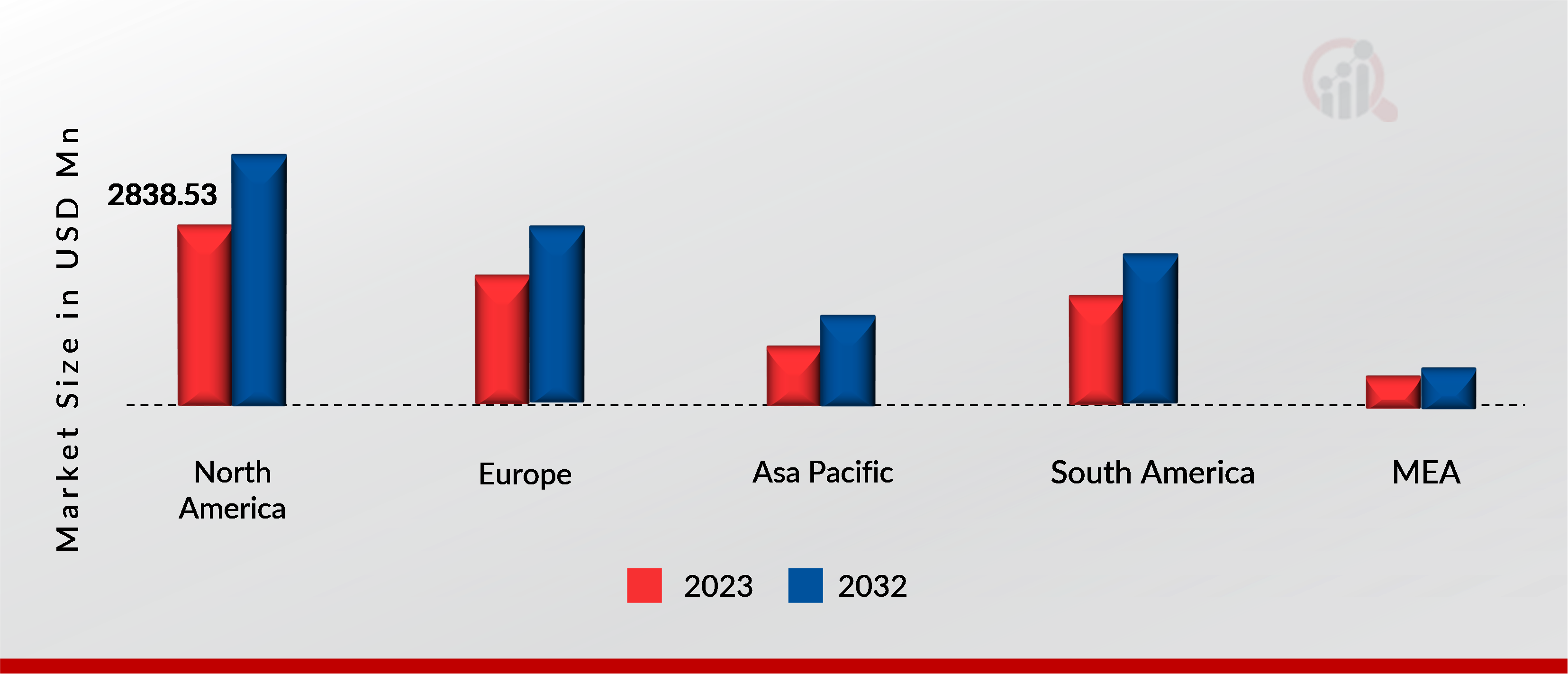 Market Size in USD Mn

2838.53

North America

Europe

Asa Pacific

South America

MEA

2023

2032