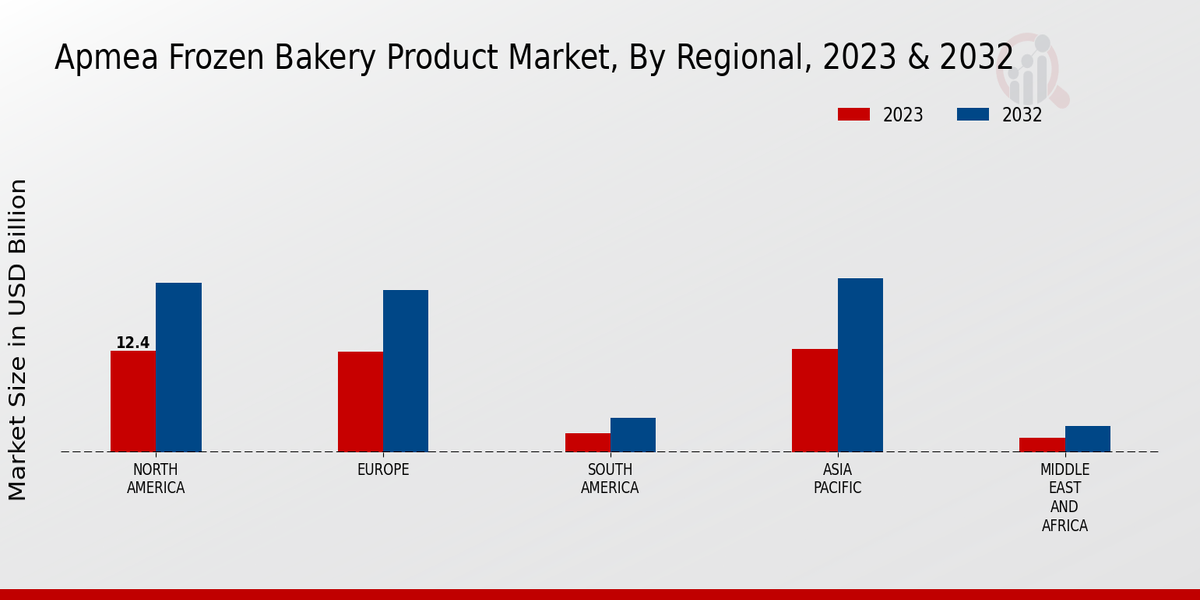 Apmea Frozen Bakery Product Market, By Regional, 2023 & 2032

2023
2032

Market Size in USD Billion

12.4

NORTH AMERICA
EUROPE
SOUTH AMERICA
ASIA PACIFIC
MIDDLE EAST AND AFRICA