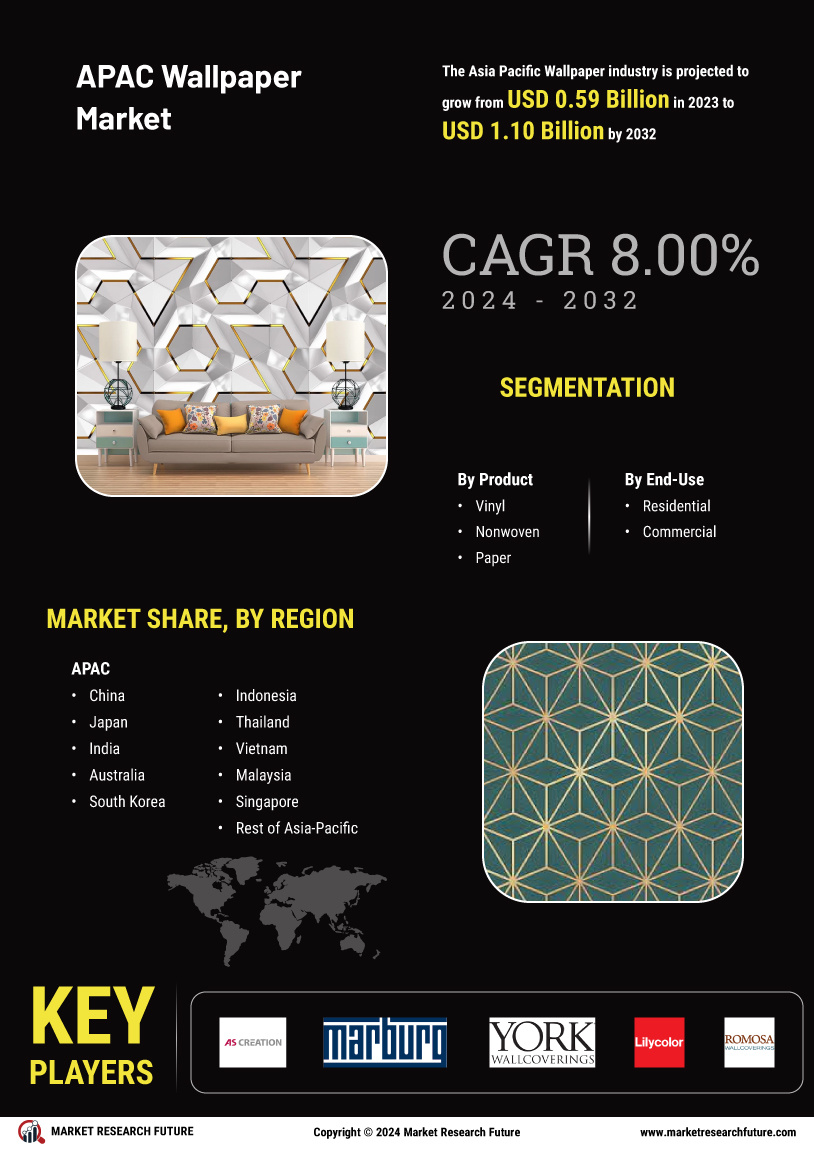 APAC Wallpaper Market

The Asia Pacific Wallpaper industry is projected to grow from USD 0.59 Billion in 2023 to USD 1.10 Billion by 2032

CAGR 8.00%
2024 - 2032

SEGMENTATION

By Product
• Vinyl
• Nonwoven
• Paper

By End-Use
• Residential
• Commercial

MARKET SHARE, BY REGION

APAC
• China
• Japan
• India
• Australia
• South Korea
• Indonesia
• Thailand
• Vietnam
• Malaysia
• Singapore
• Rest of Asia-Pacific

KEY PLAYERS

AS CREATION
marburg
YORK WALLCOVERINGS
Lilycolor
ROMOSA WALLCOVERINGS

MARKET RESEARCH FUTURE
Copyright © 2024 Market Research Future
www.marketresearchfuture.com