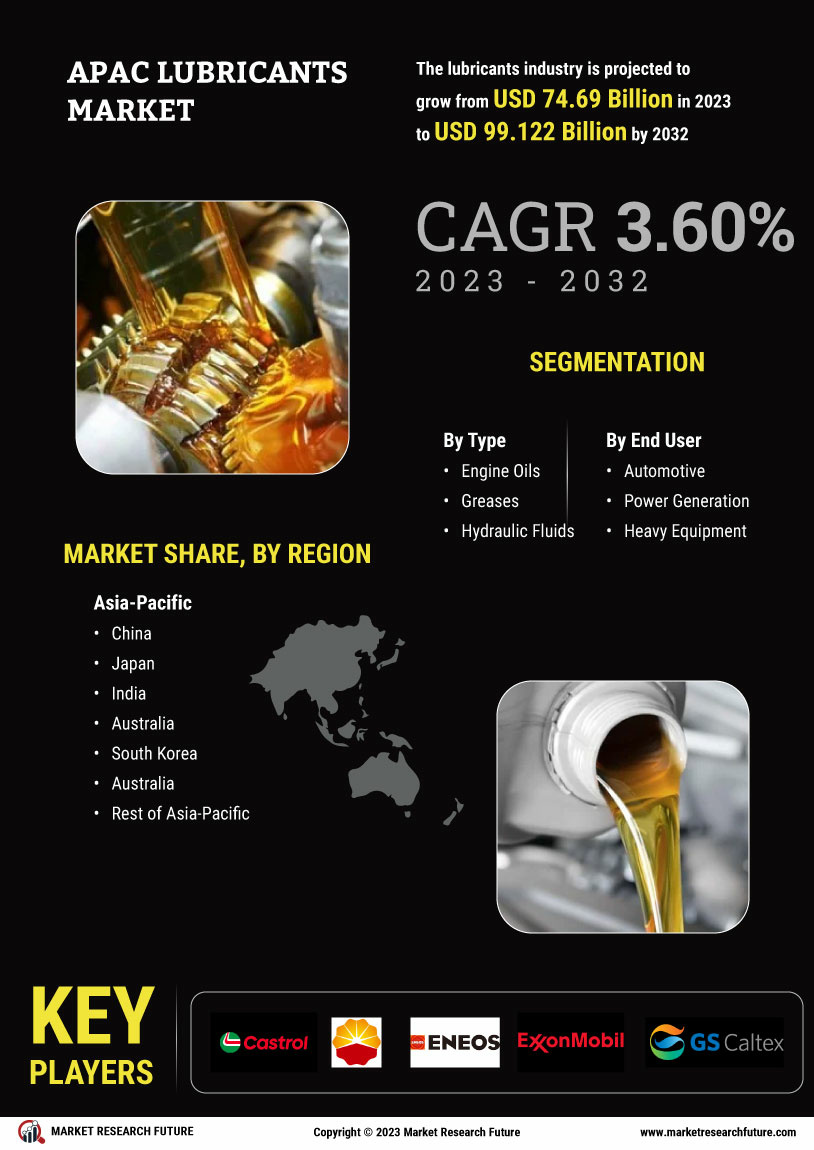 APAC LUBRICANTS MARKET

The lubricants industry is projected to grow from USD 74.69 Billion in 2023 to USD 99.122 Billion by 2032

CAGR 3.60%
2023 - 2032

SEGMENTATION

By Type
• Engine Oils
• Greases
• Hydraulic Fluids

By End User
• Automotive
• Power Generation
• Heavy Equipment

MARKET SHARE, BY REGION

Asia-Pacific
• China
• Japan
• India
• Australia
• South Korea
• Australia
• Rest of Asia-Pacific

KEY PLAYERS

Castrol
ENEOS
ExxonMobil
GS Caltex

MARKET RESEARCH FUTURE
Copyright © 2023 Market Research Future
www.marketresearchfuture.com