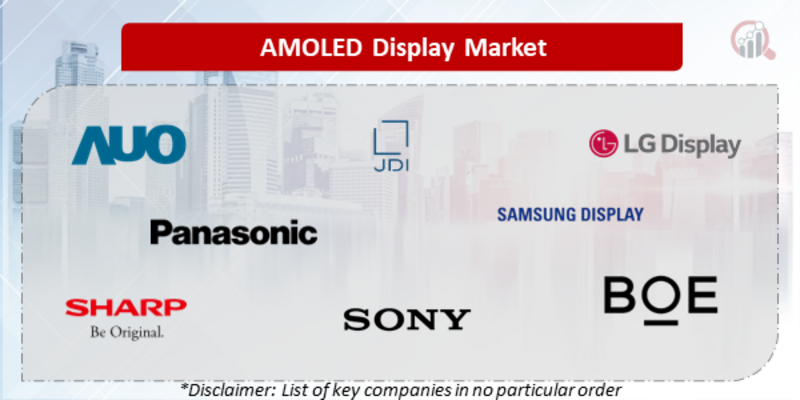 AMOLED Display Market

AUO

JDI

LG Display

Panasonic

SAMSUNG DISPLAY

SHARP
Be Original.

SONY

BOE

*Disclaimer: List of key companies in no particular order