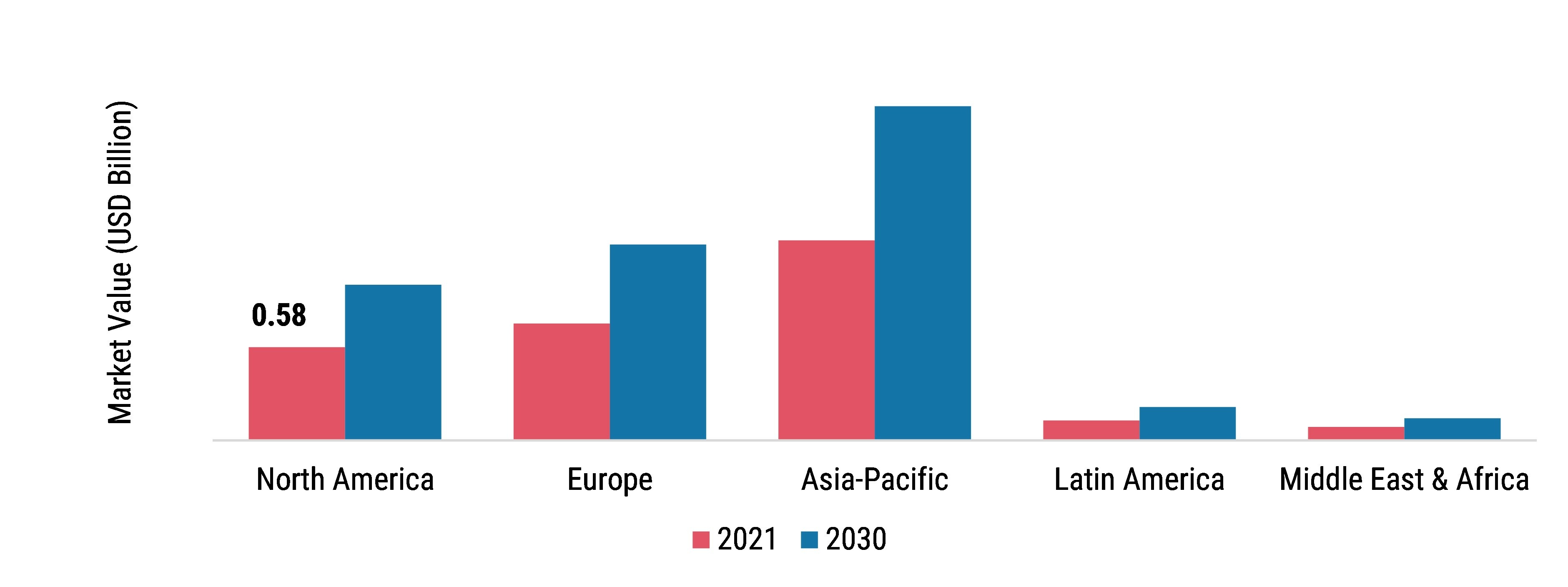 Market Value (USD Billion)

0.58

North America
Europe
Asia-Pacific
Latin America
Middle East & Africa

2021 2030