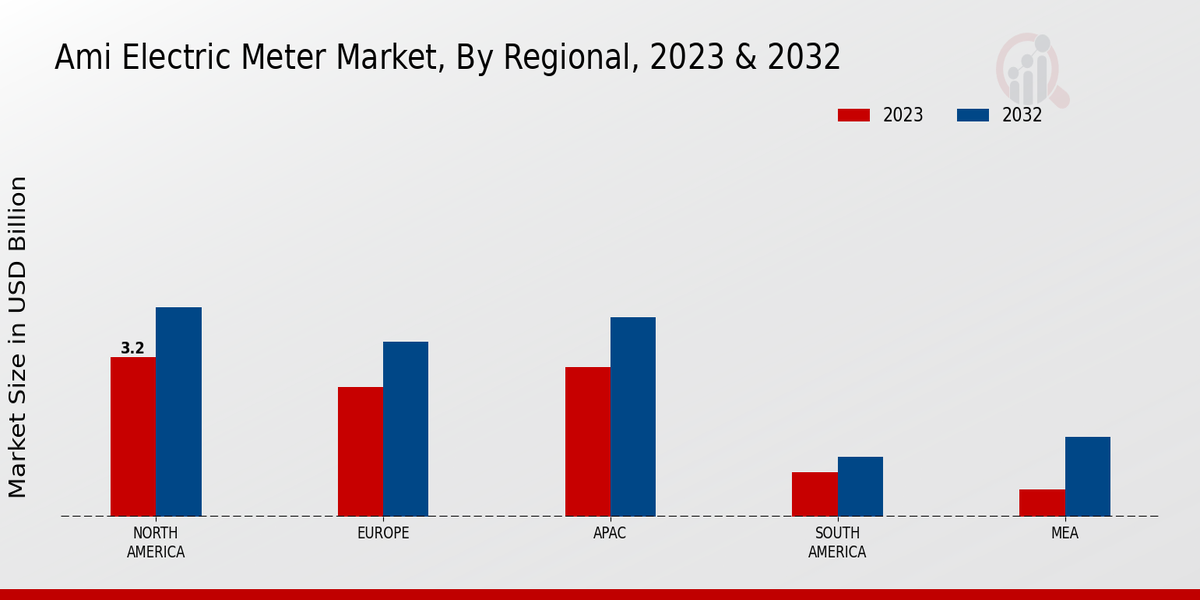 Ami Electric Meter Market, By Regional, 2023 & 2032

2023
2032

Market Size in USD Billion

3.2

NORTH AMERICA
EUROPE
APAC
SOUTH AMERICA
MEA