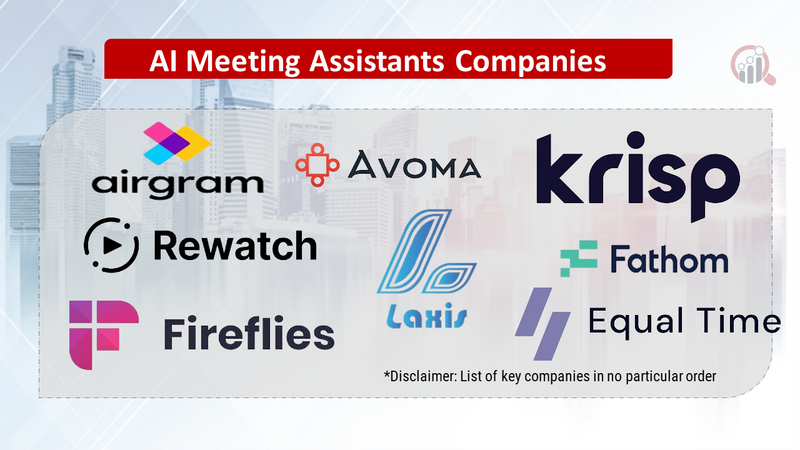 AI Meeting Assistants Companies

airgram

AVOMA

krisp

Rewatch

Laxis

Fathom

Fireflies

Equal Time

*Disclaimer: List of key companies in no particular order