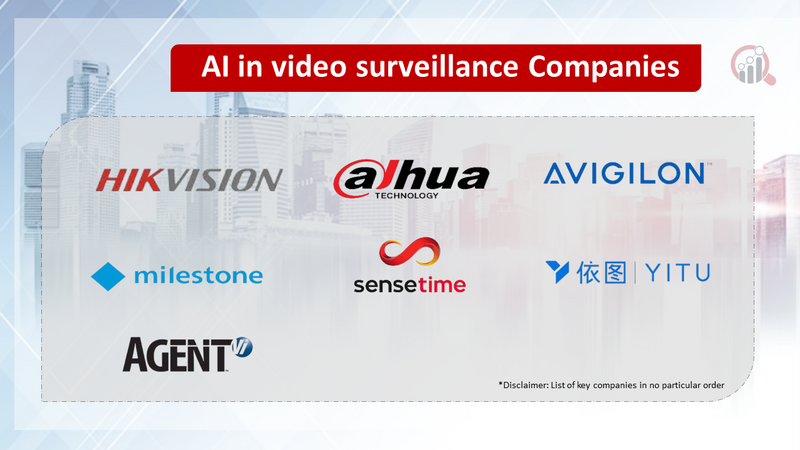 AI in video surveillance Companies

HIKVISION

alhua TECHNOLOGY

AVIGILON

milestone

sensetime

依图 | YITU

AGENT Vi

*Disclaimer: List of key companies in no particular order