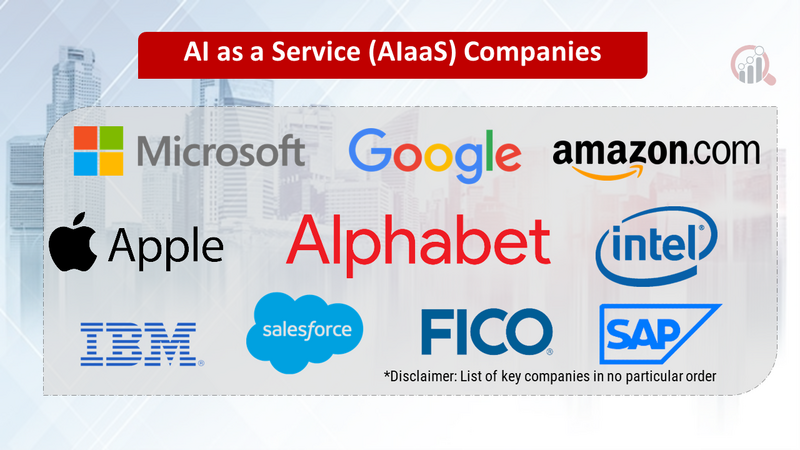 AI as a Service (AIaaS) Companies

Microsoft

Google

amazon.com

Apple

Alphabet

intel

IBM

salesforce

FICO

SAP

*Disclaimer: List of key companies in no particular order