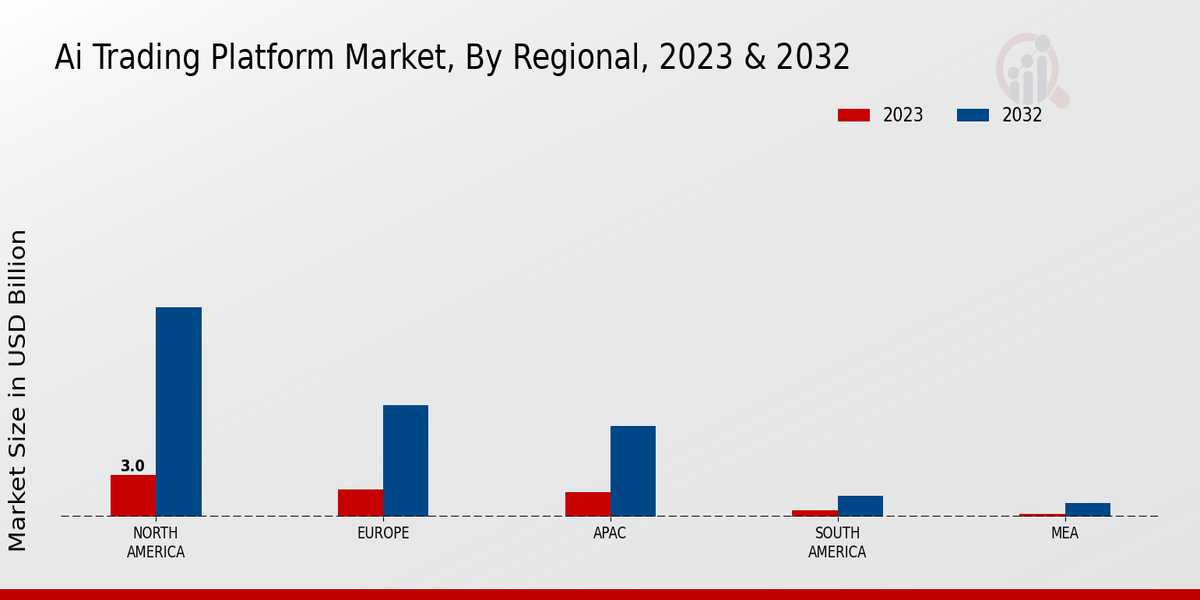 Ai Trading Platform Market, By Regional, 2023 & 2032

2023 2032

Market Size in USD Billion

3.0

NORTH AMERICA

EUROPE

APAC

SOUTH AMERICA

MEA