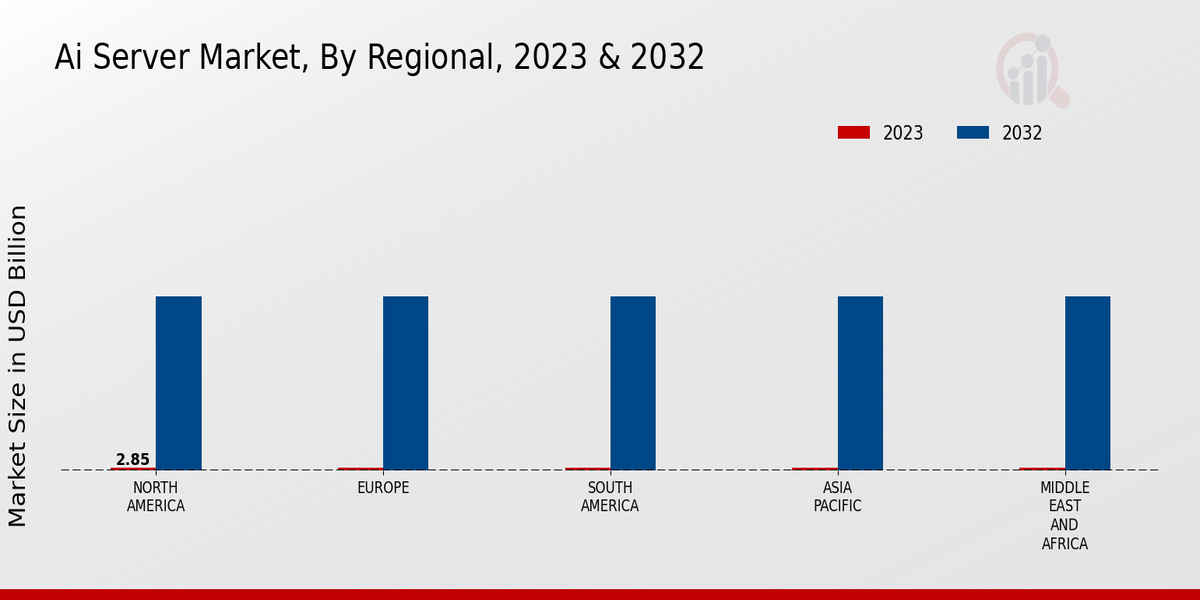 Ai Server Market, By Regional, 2023 & 2032

2023
2032

Market Size in USD Billion

2.85

NORTH AMERICA
EUROPE
SOUTH AMERICA
ASIA PACIFIC
MIDDLE EAST AND AFRICA