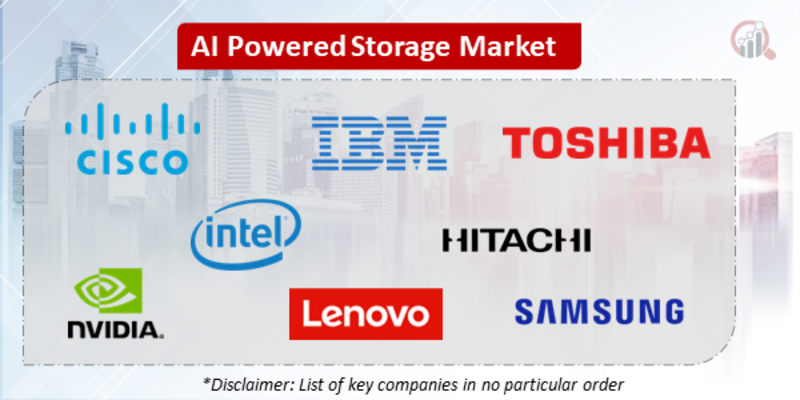 AI Powered Storage Market

CISCO

IBM

TOSHIBA

intel

HITACHI

NVIDIA.

Lenovo

SAMSUNG

*Disclaimer: List of key companies in no particular order